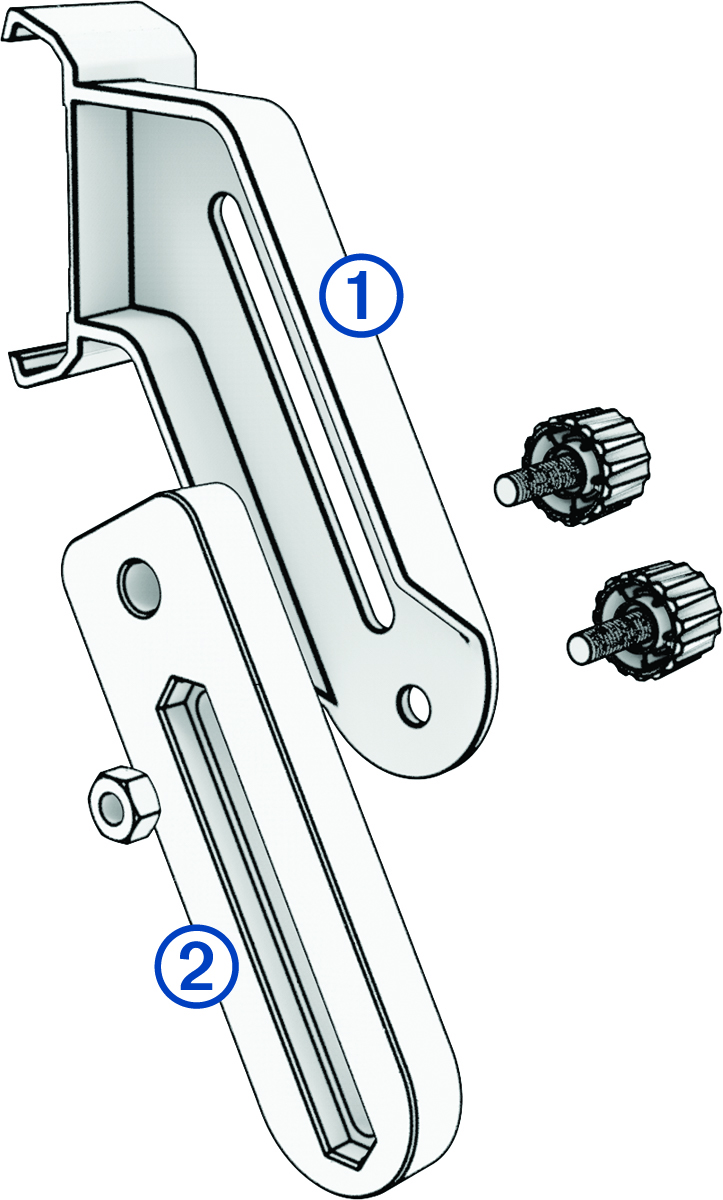 1

2