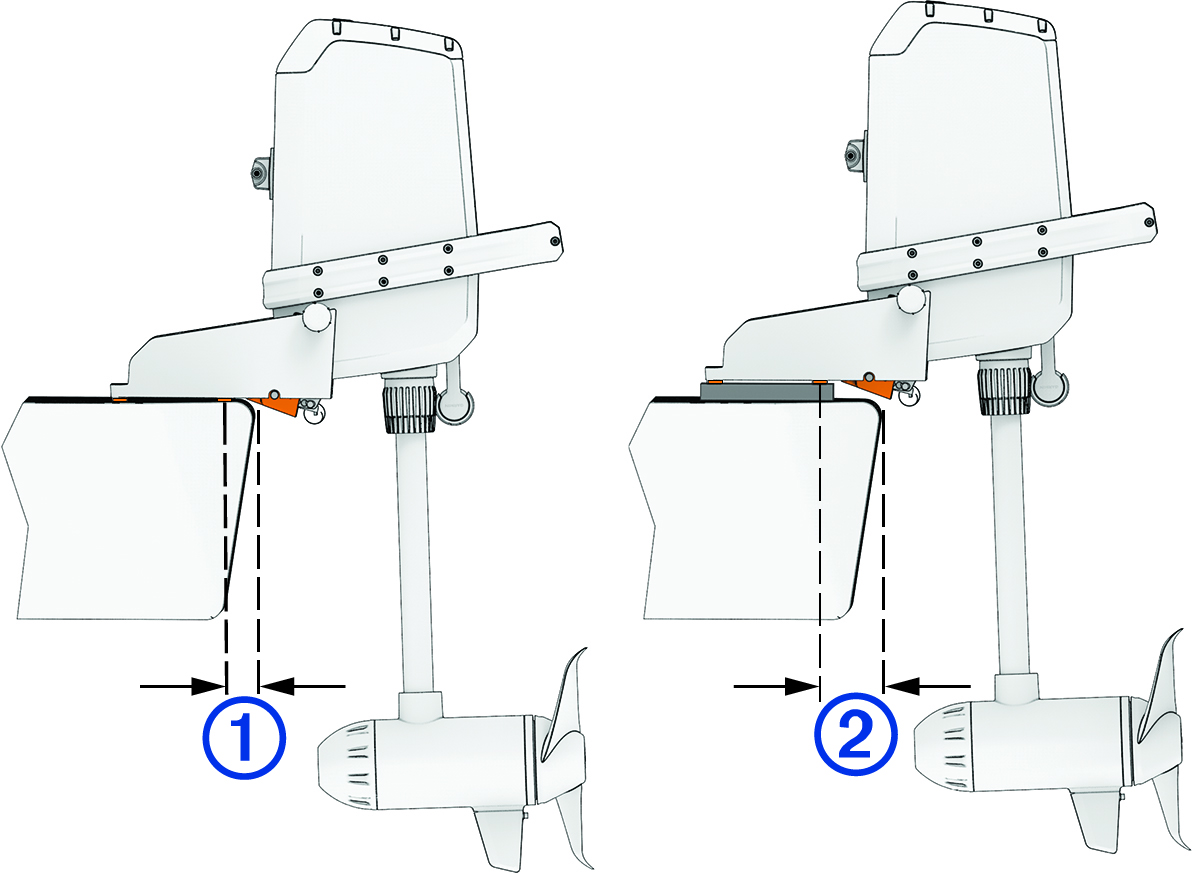 ①

②