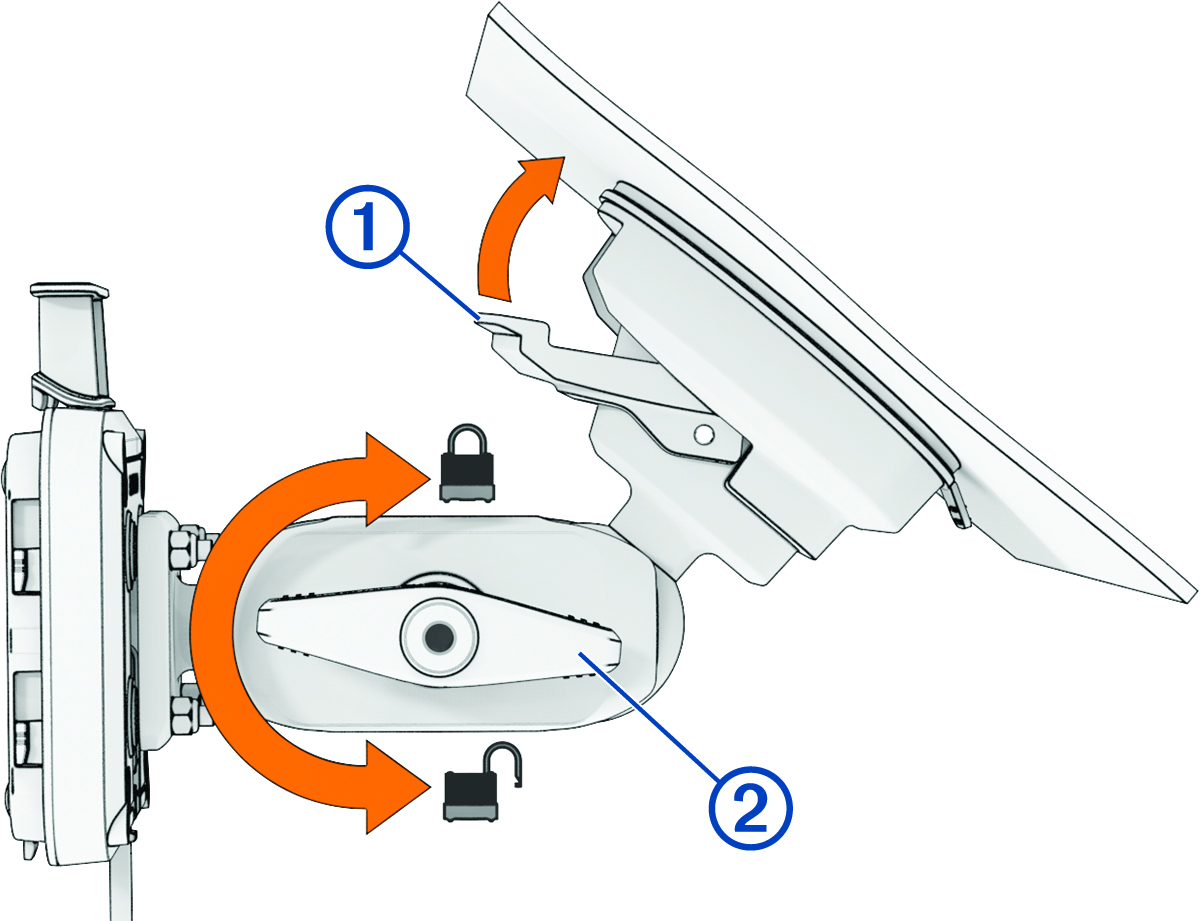 ①
②