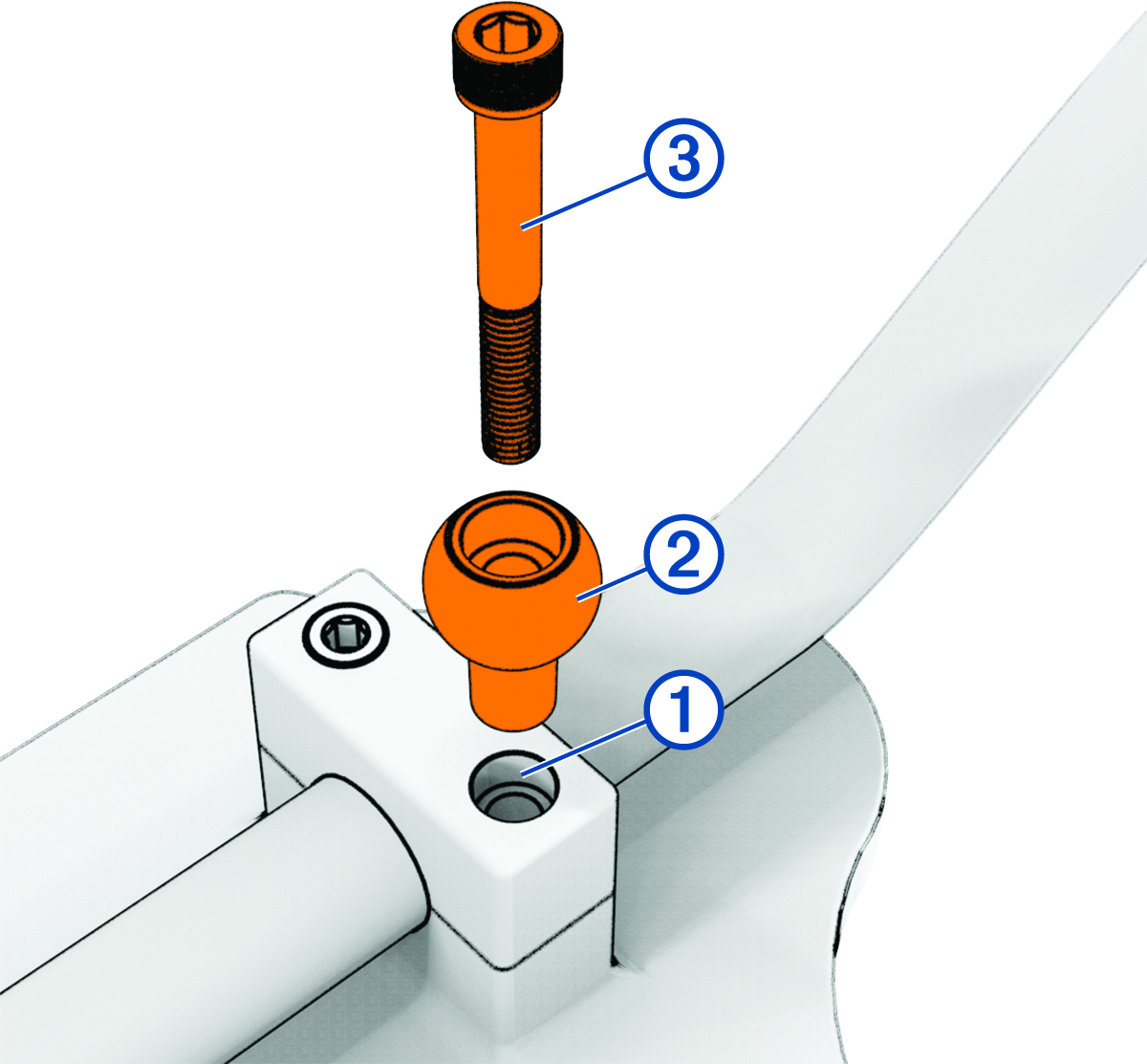 3
2
1