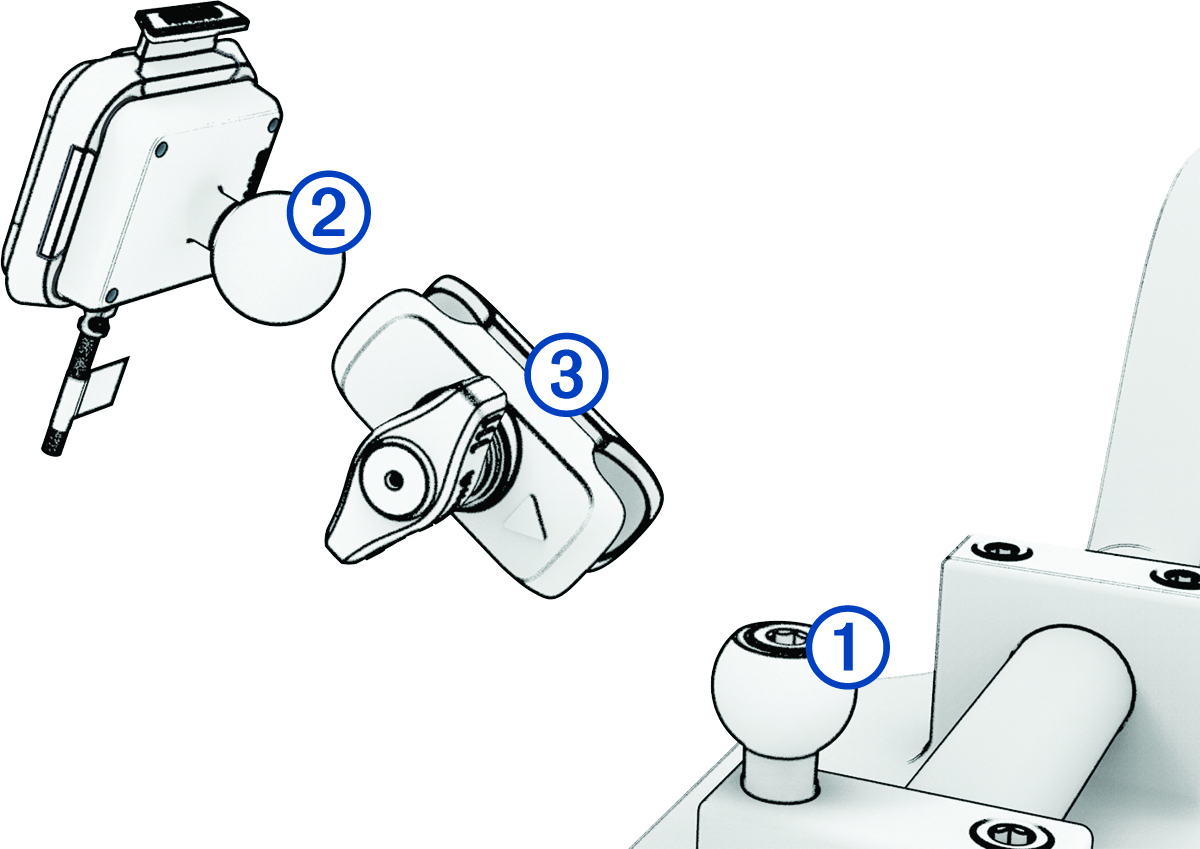 2
3
1