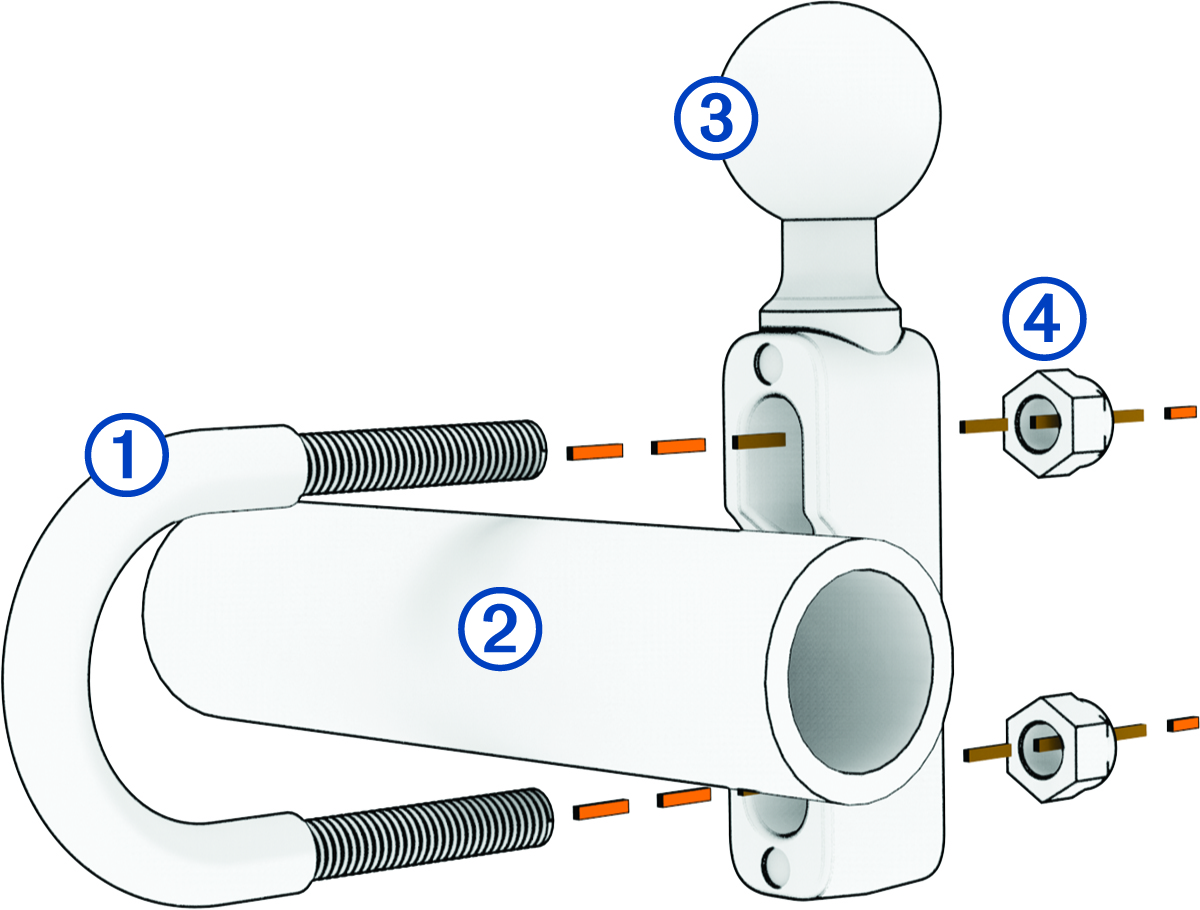 ③
④
①
②