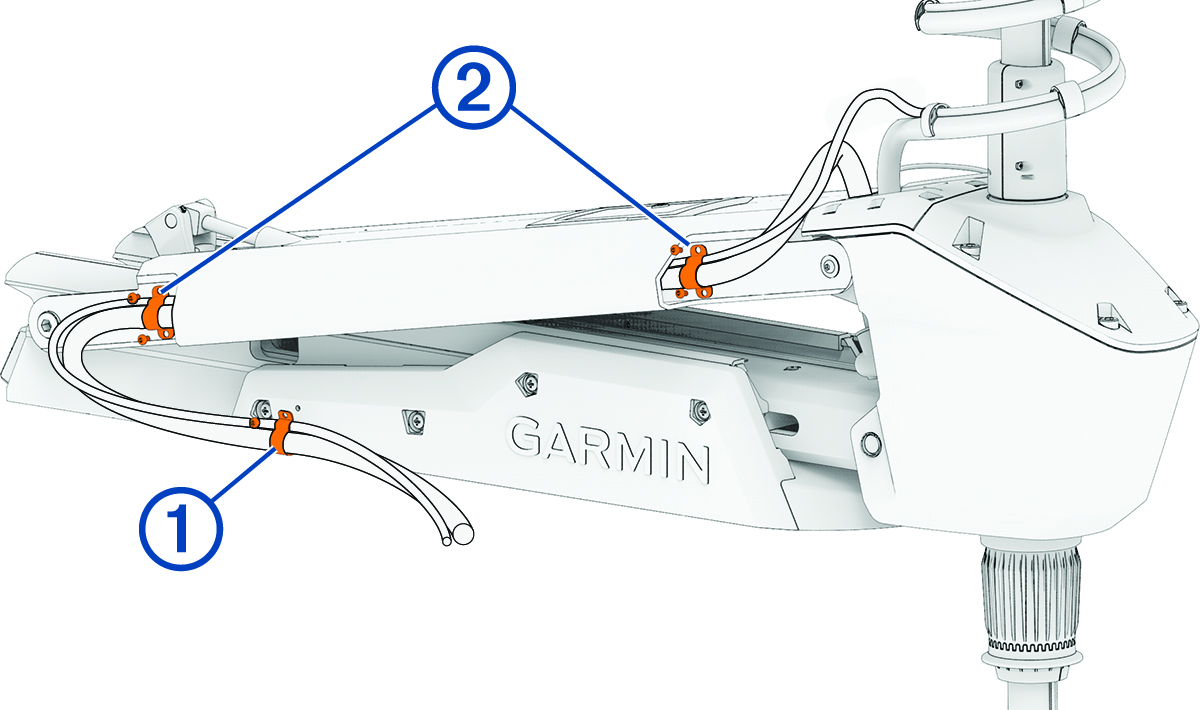 2
GARMIN
1