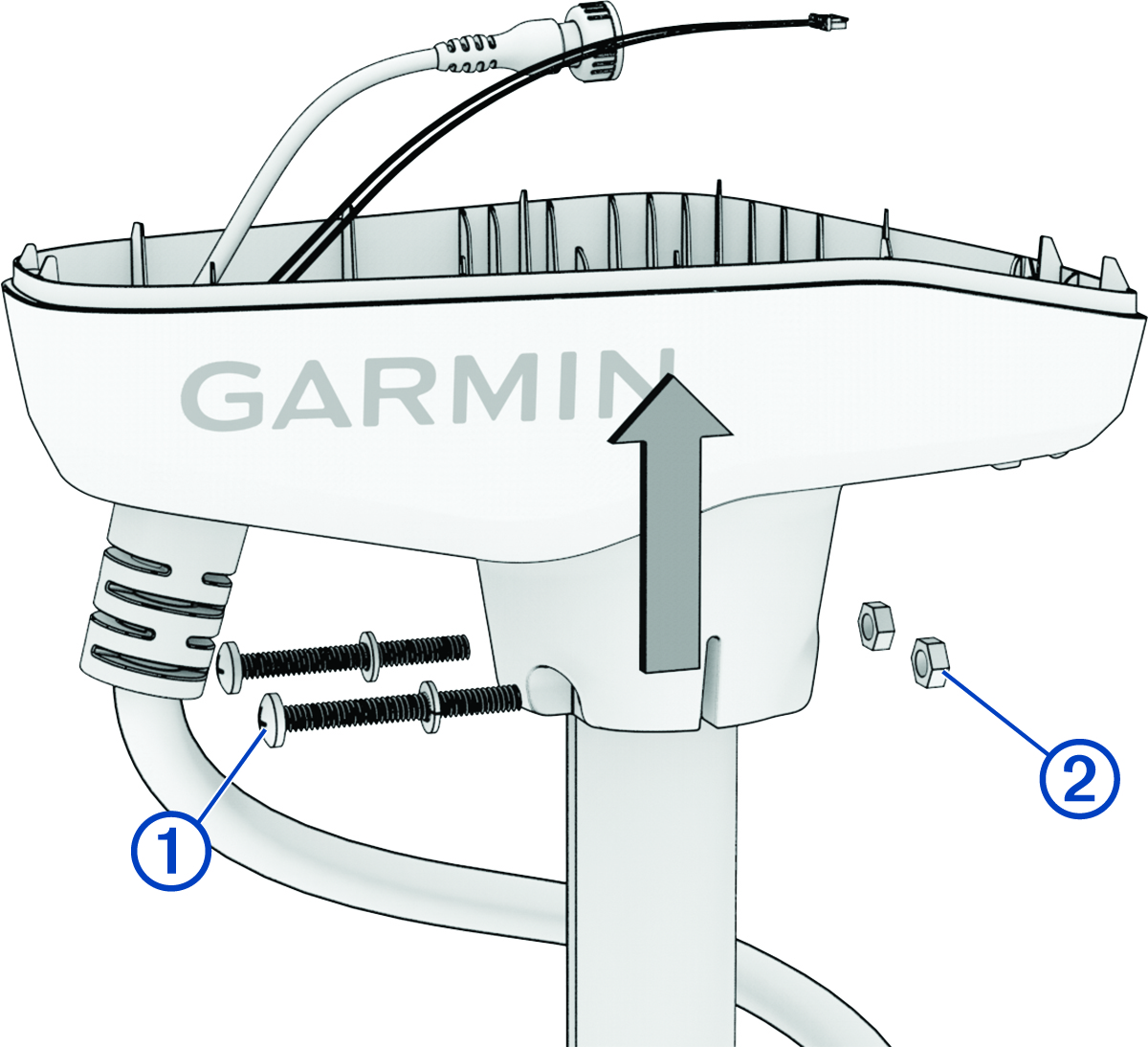 GARMIN
1
2