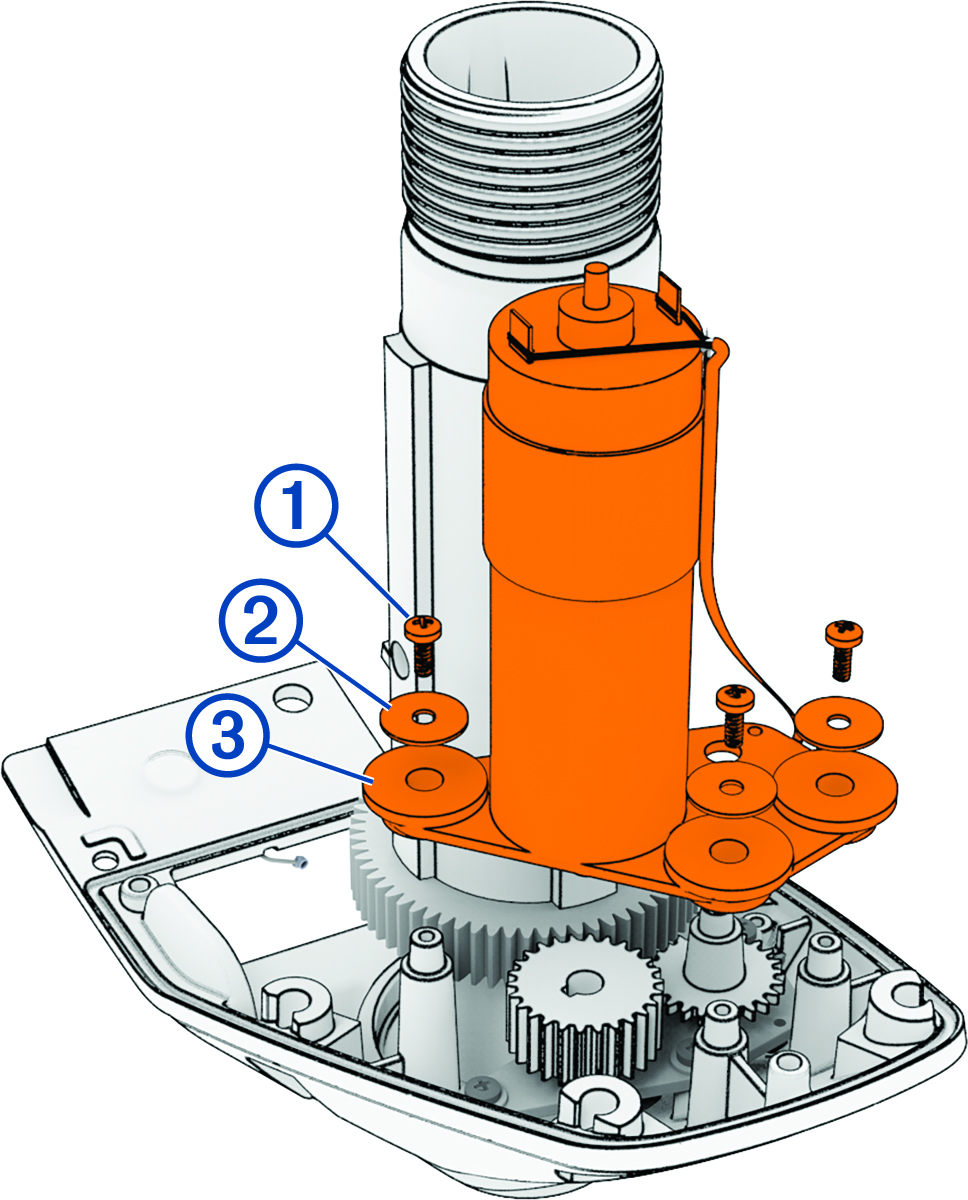 1
2
3