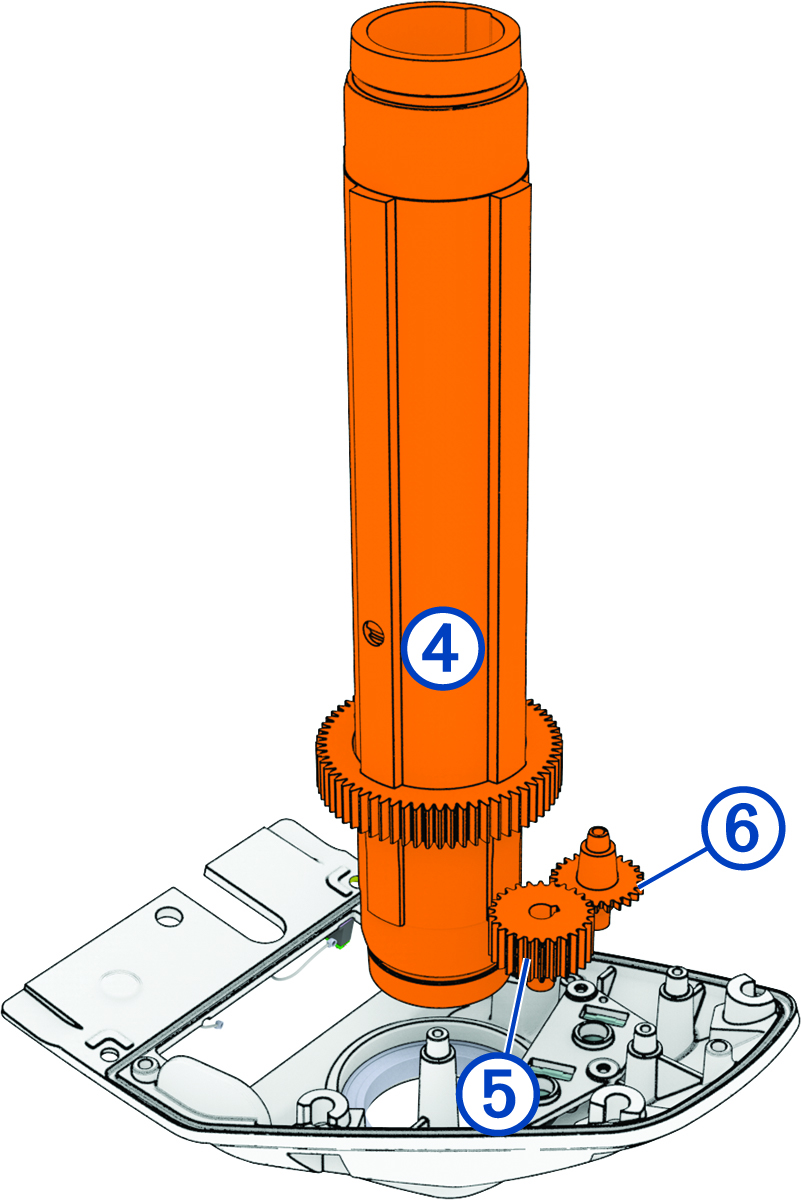 4
6
5