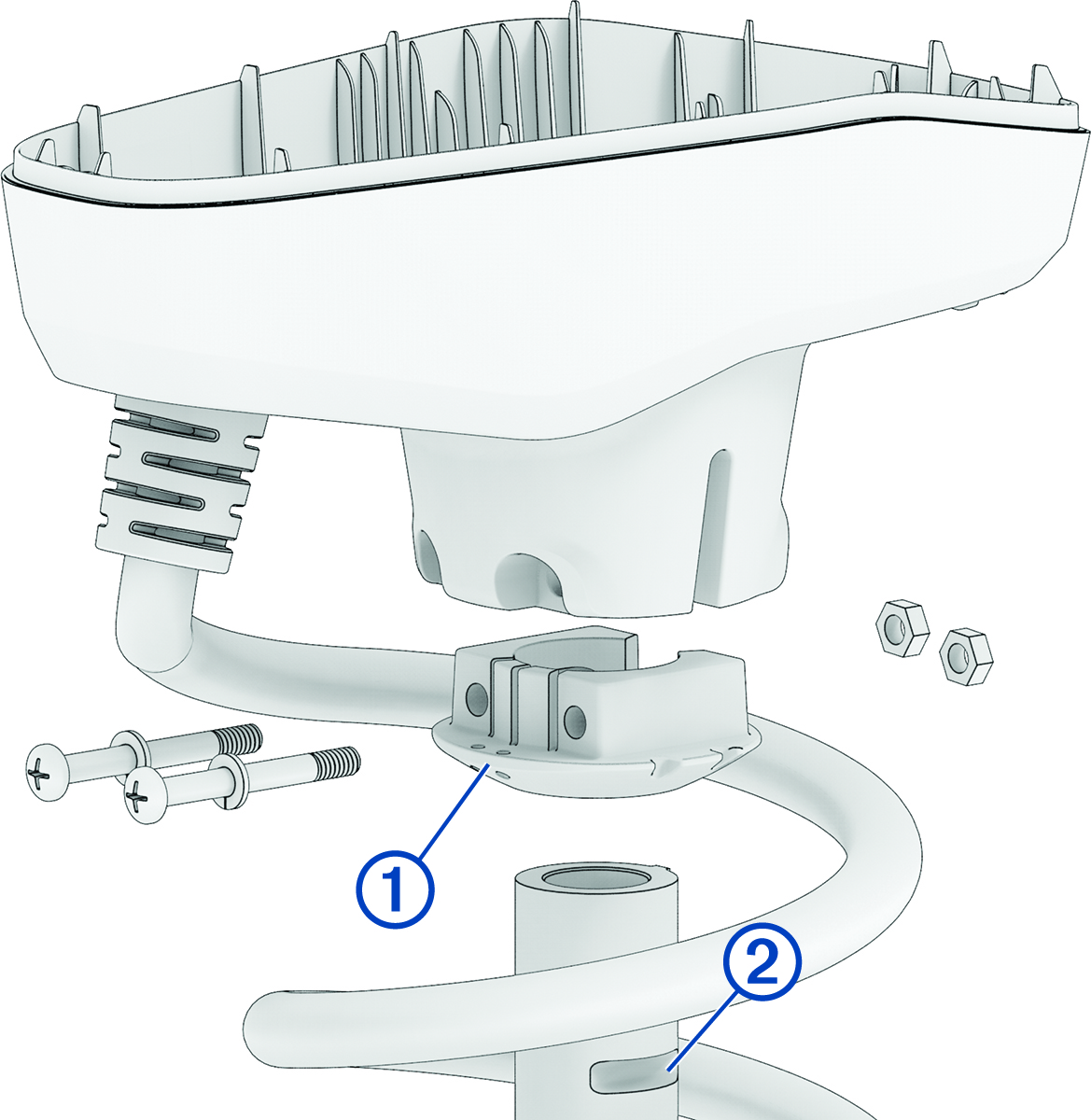 1
2