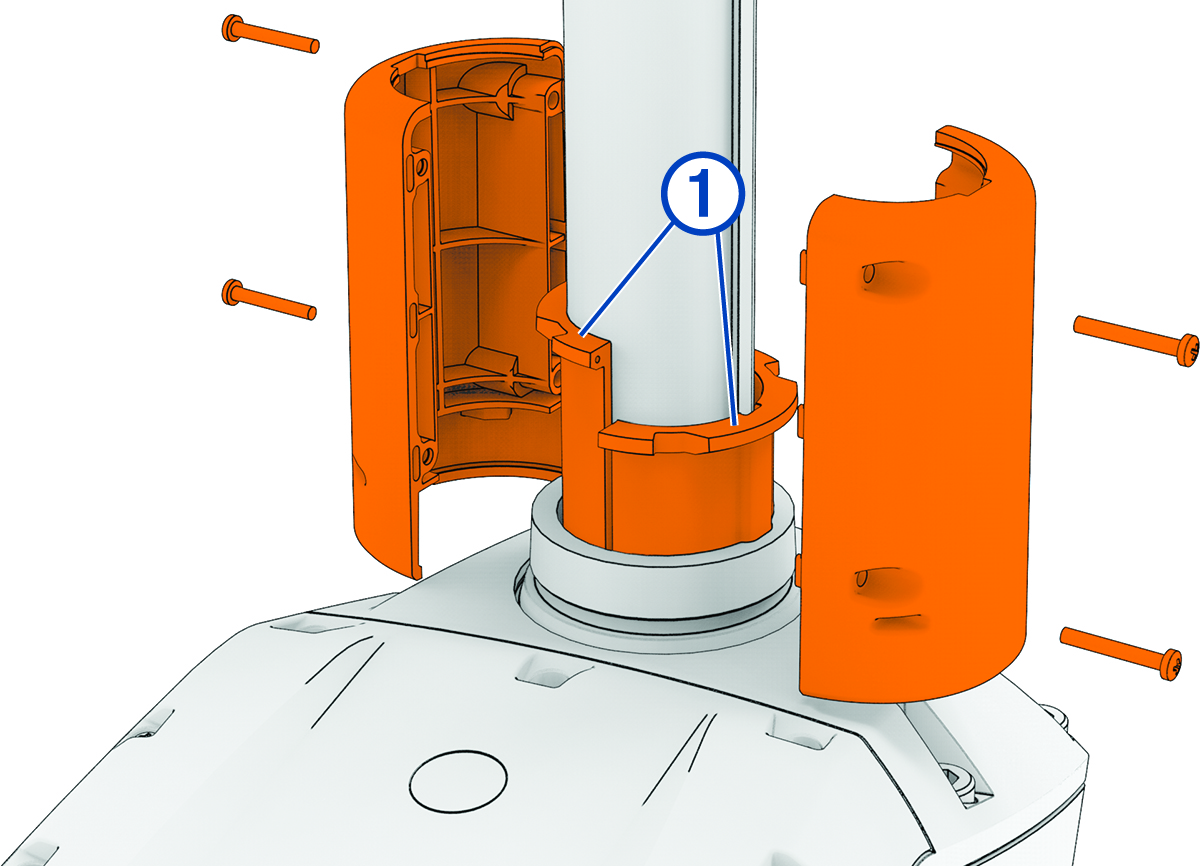 1