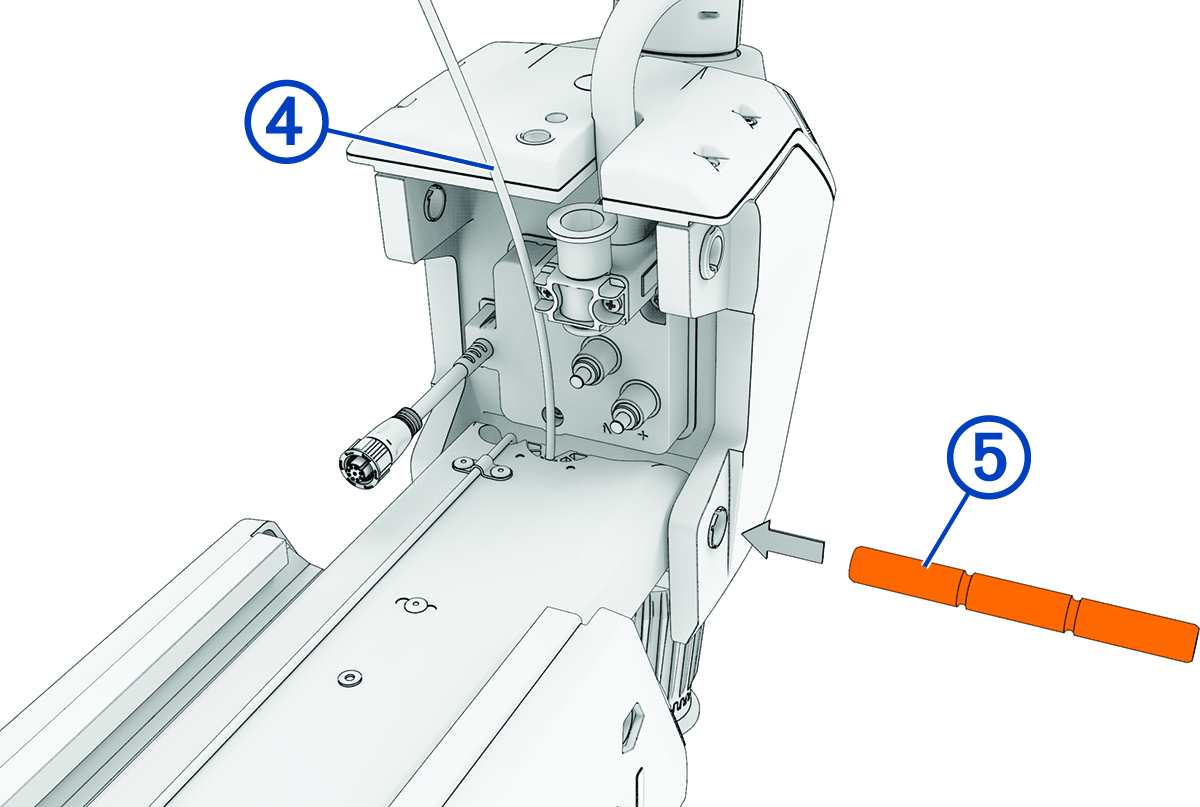 4
5