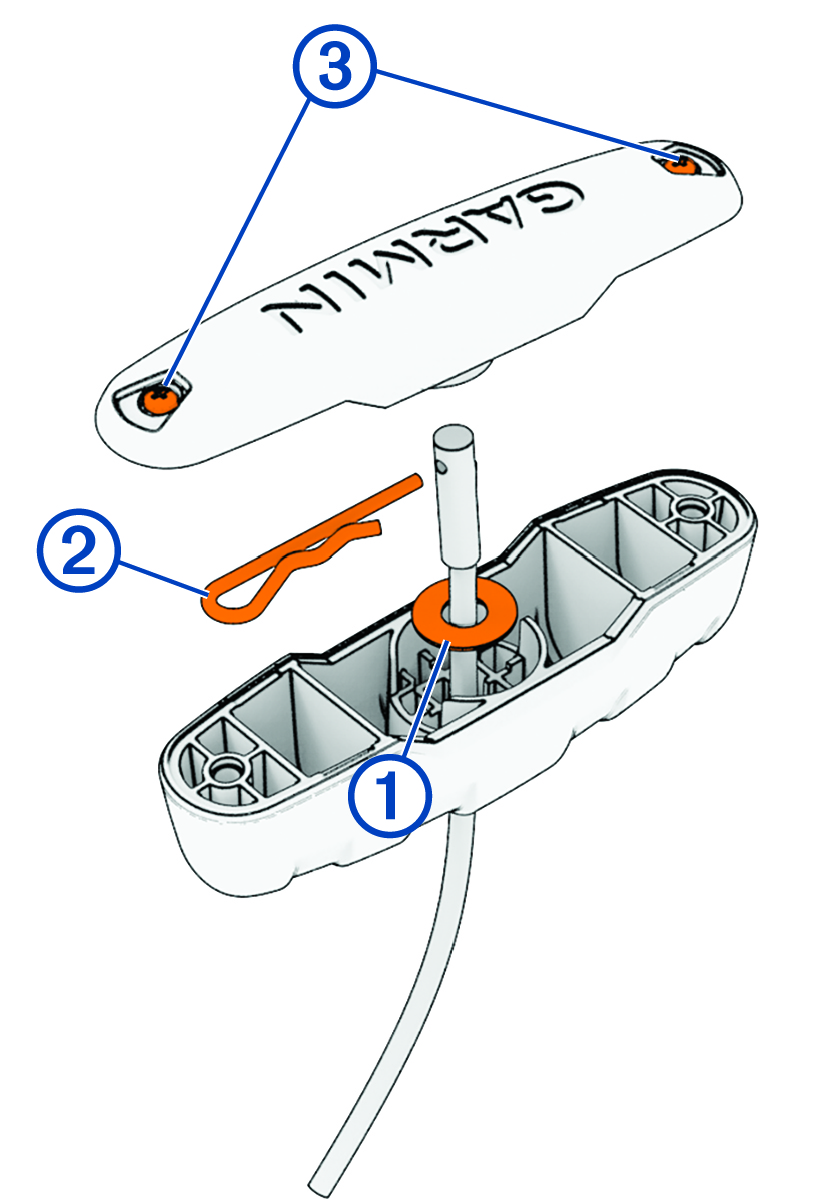 3
GARMIN
2
1