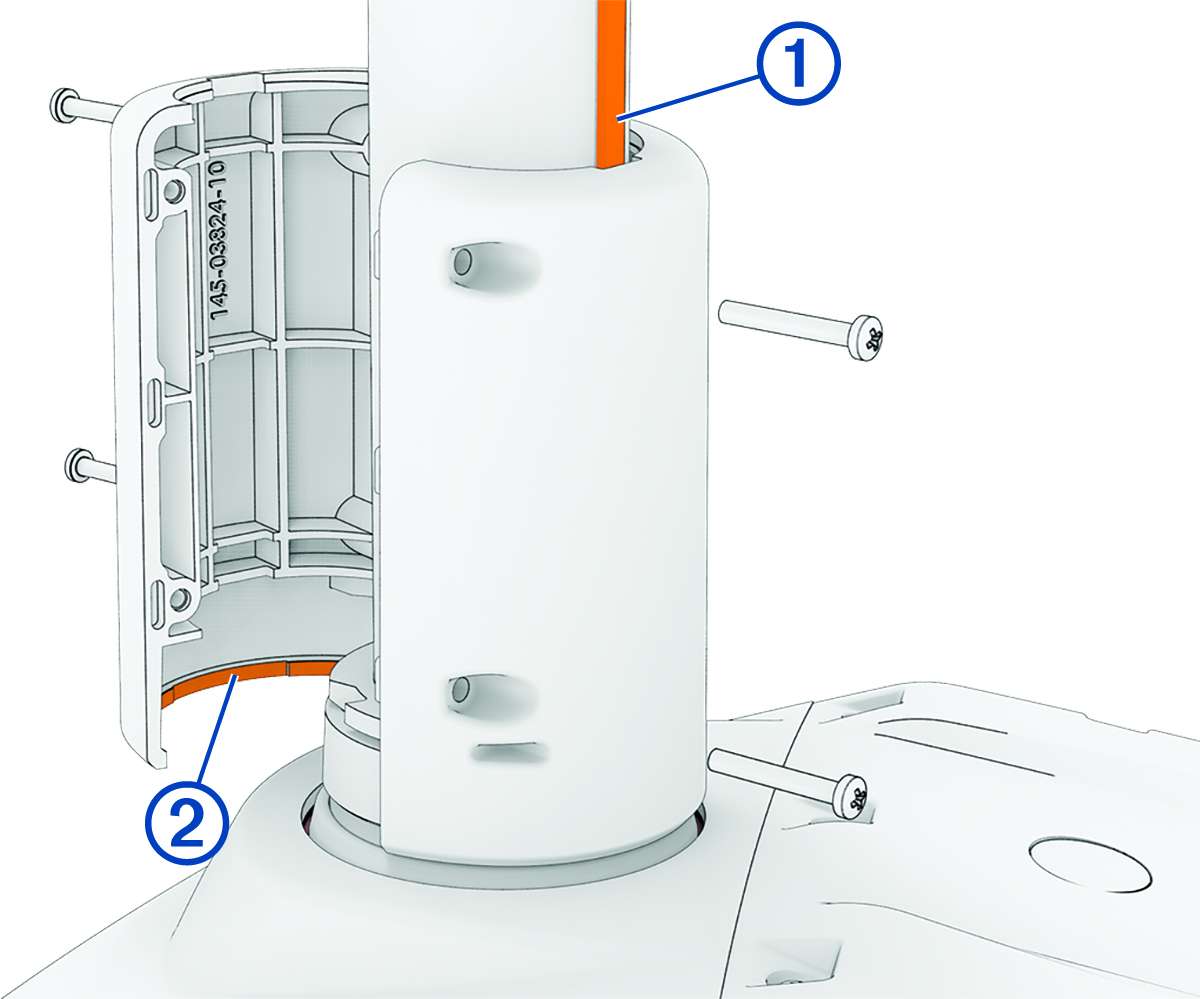 1
145-03824-10
2