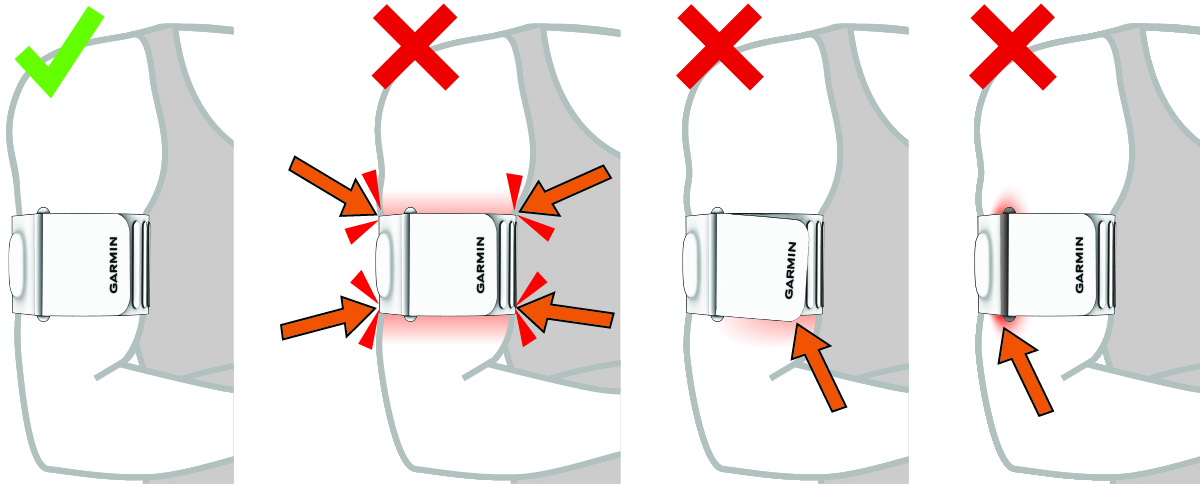 GARMIN

GARMIN

GARMIN

GARMIN