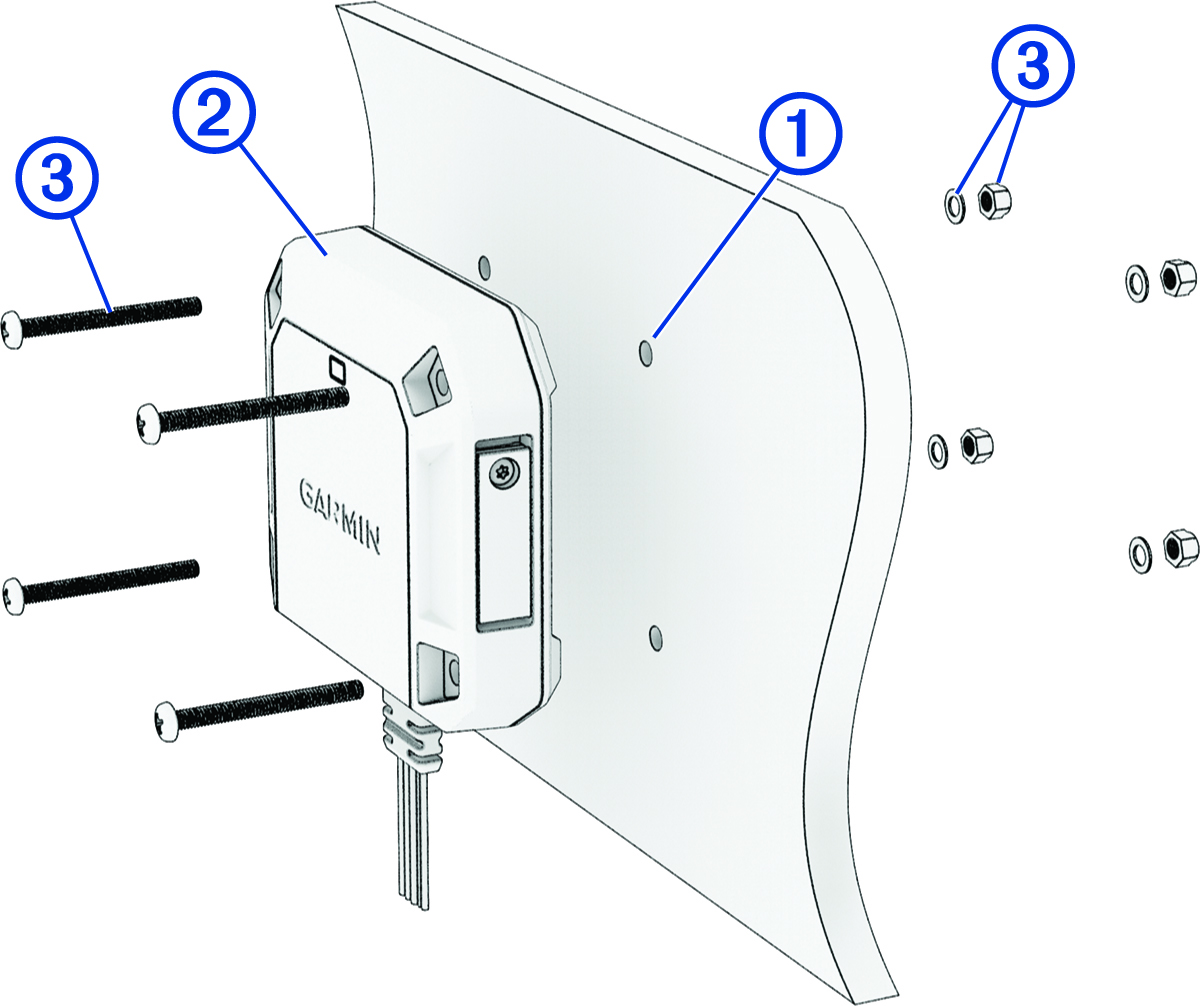 3
2
1
3
GARMIN