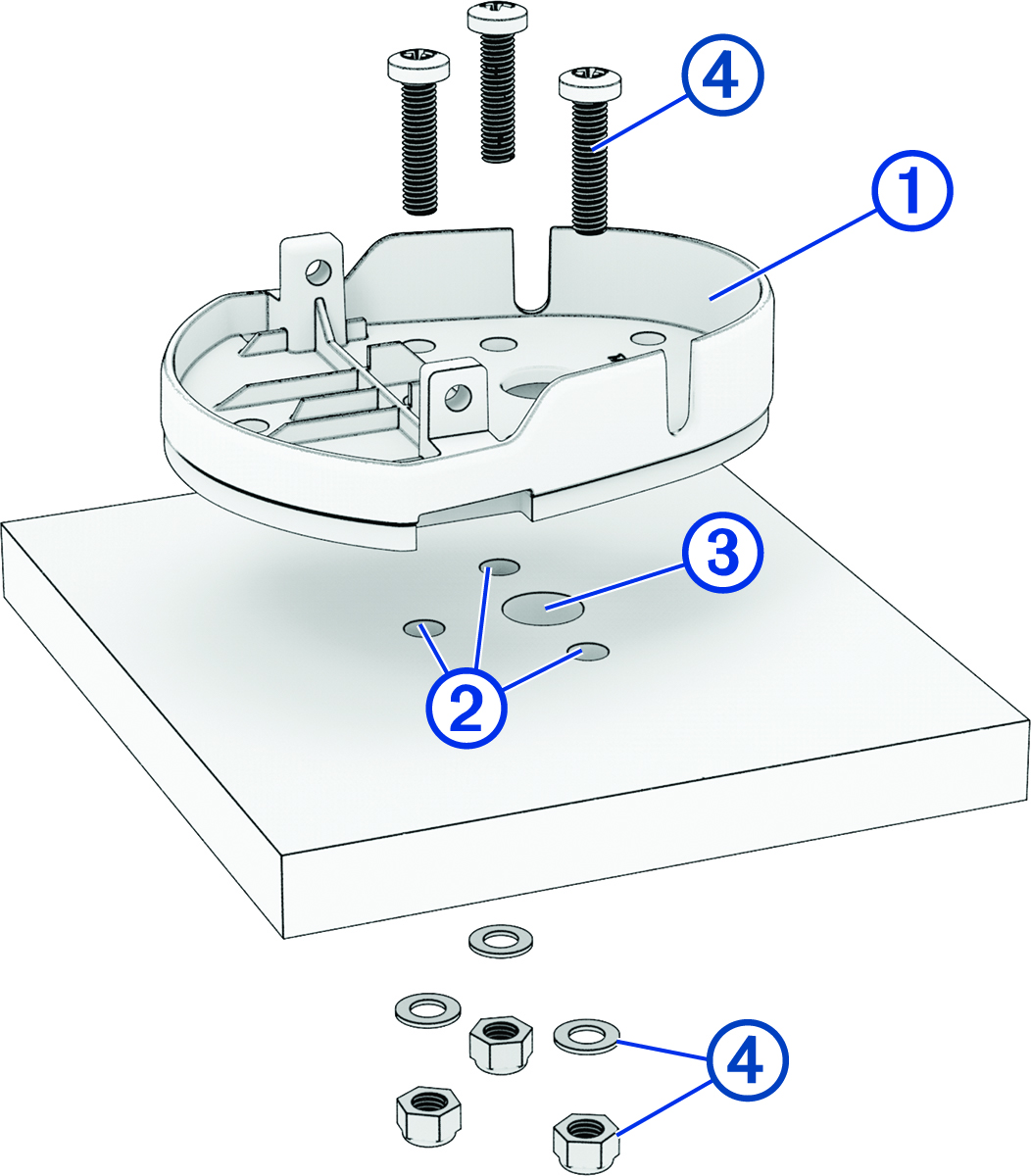 4
1
3
2
4