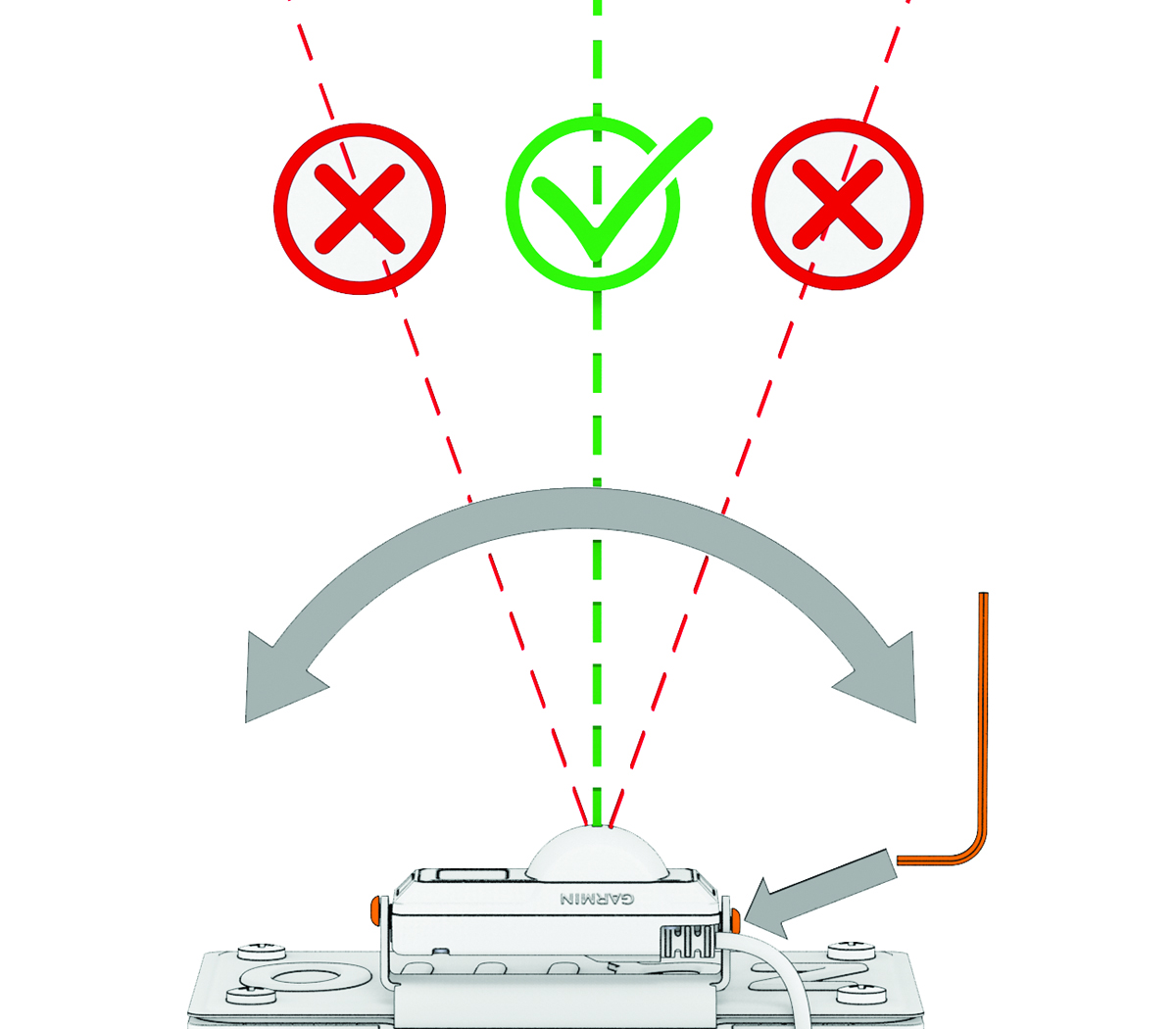 GARMIN