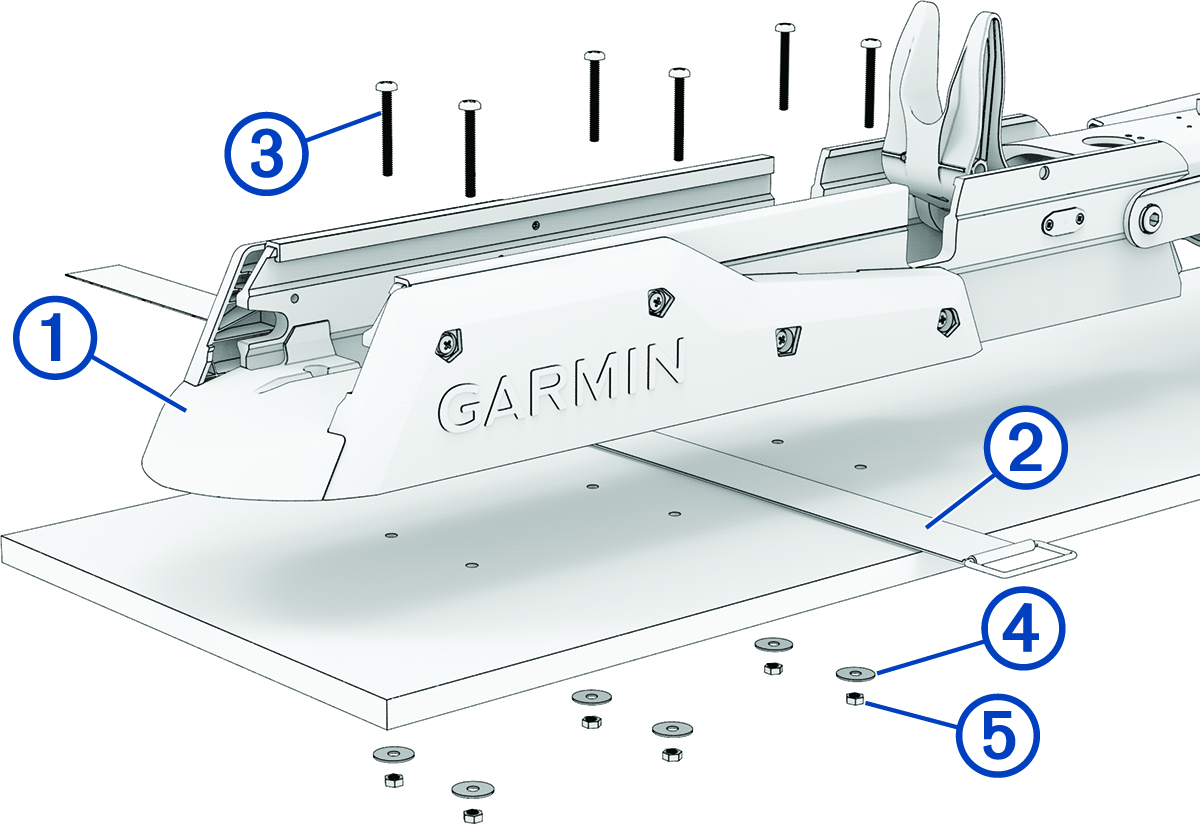 3

1

GARMIN

2

4

5