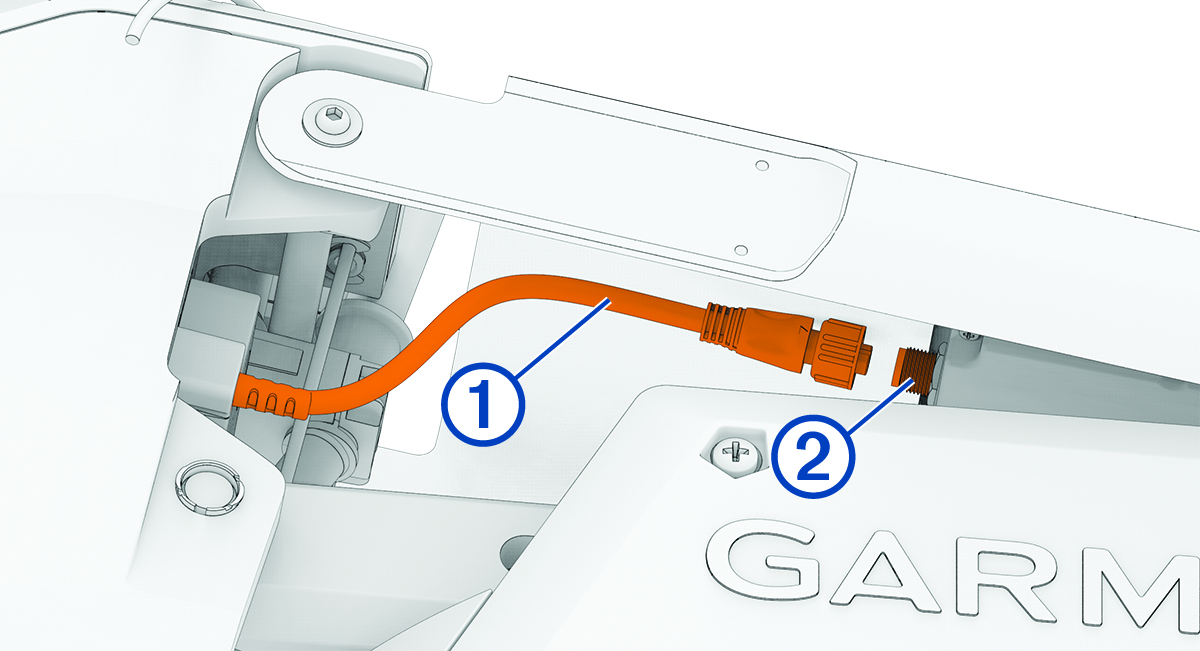 1
2
GARM