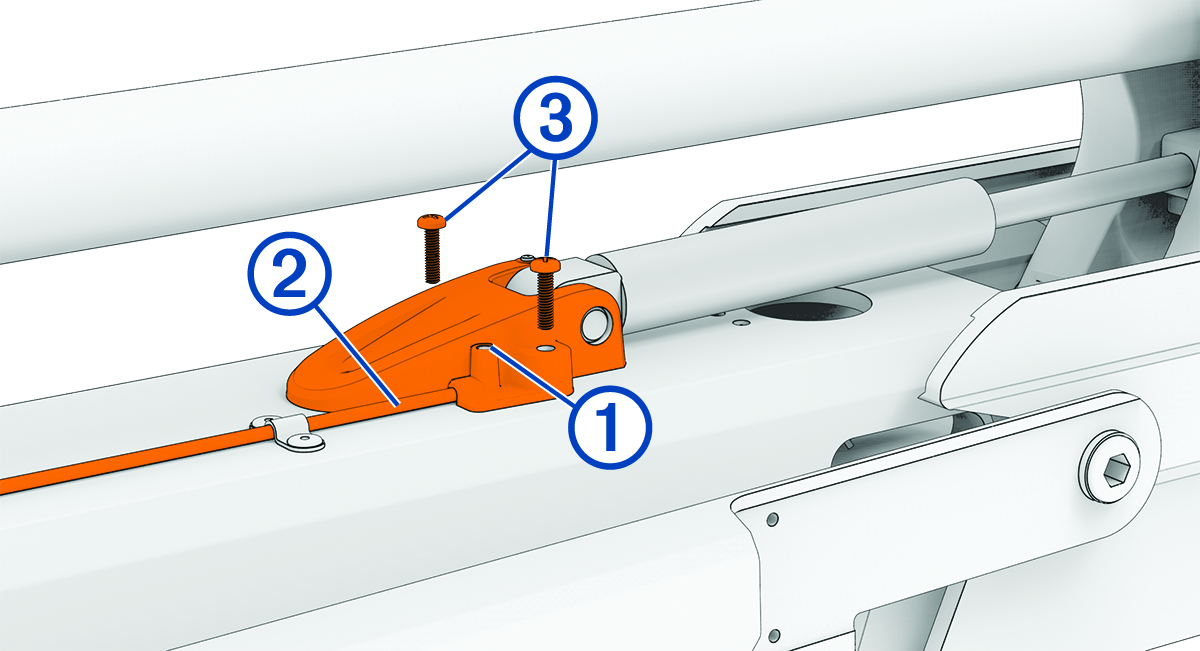 3
2
1