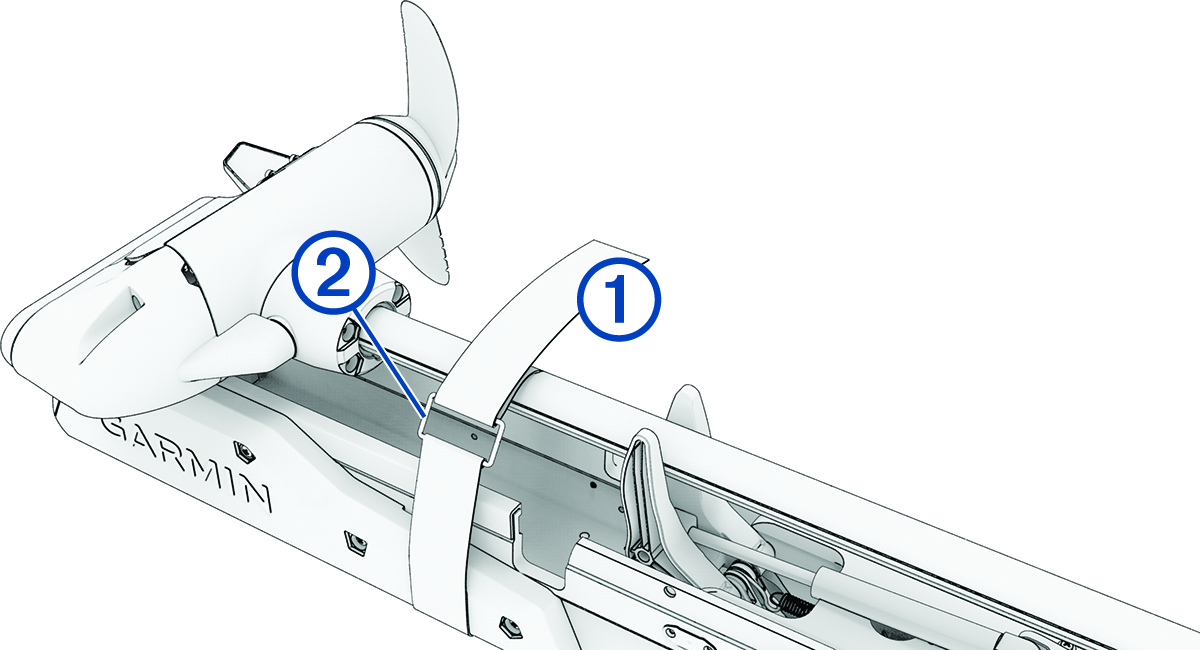 2
1
GARMIN