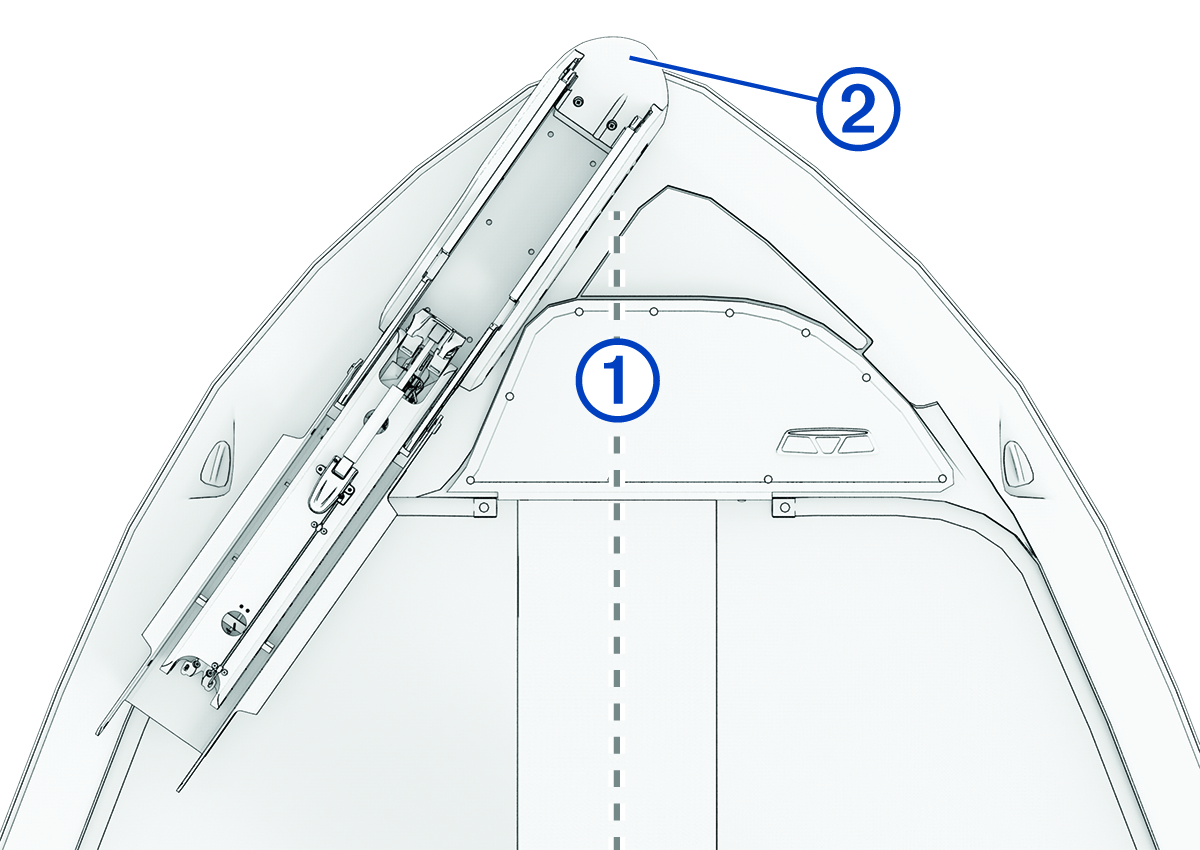 ②
①