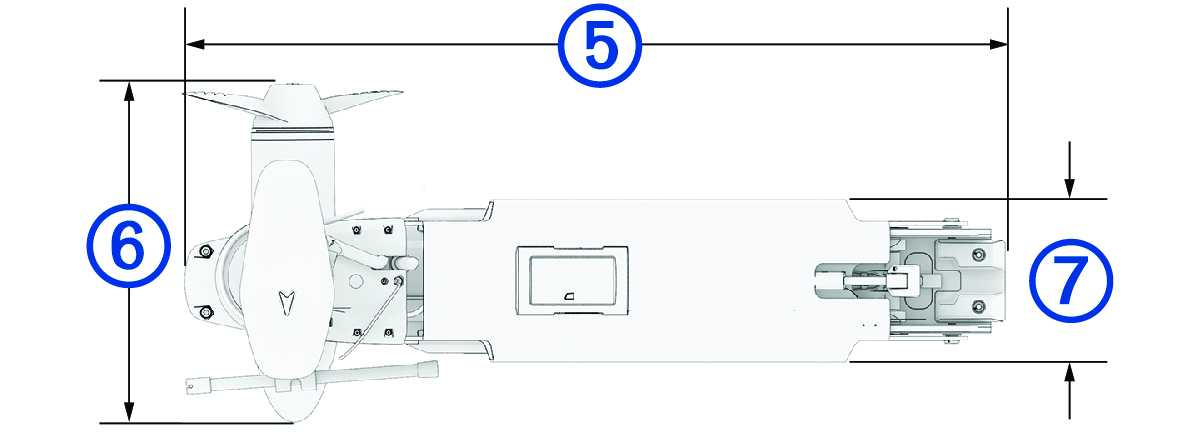 5
6
7