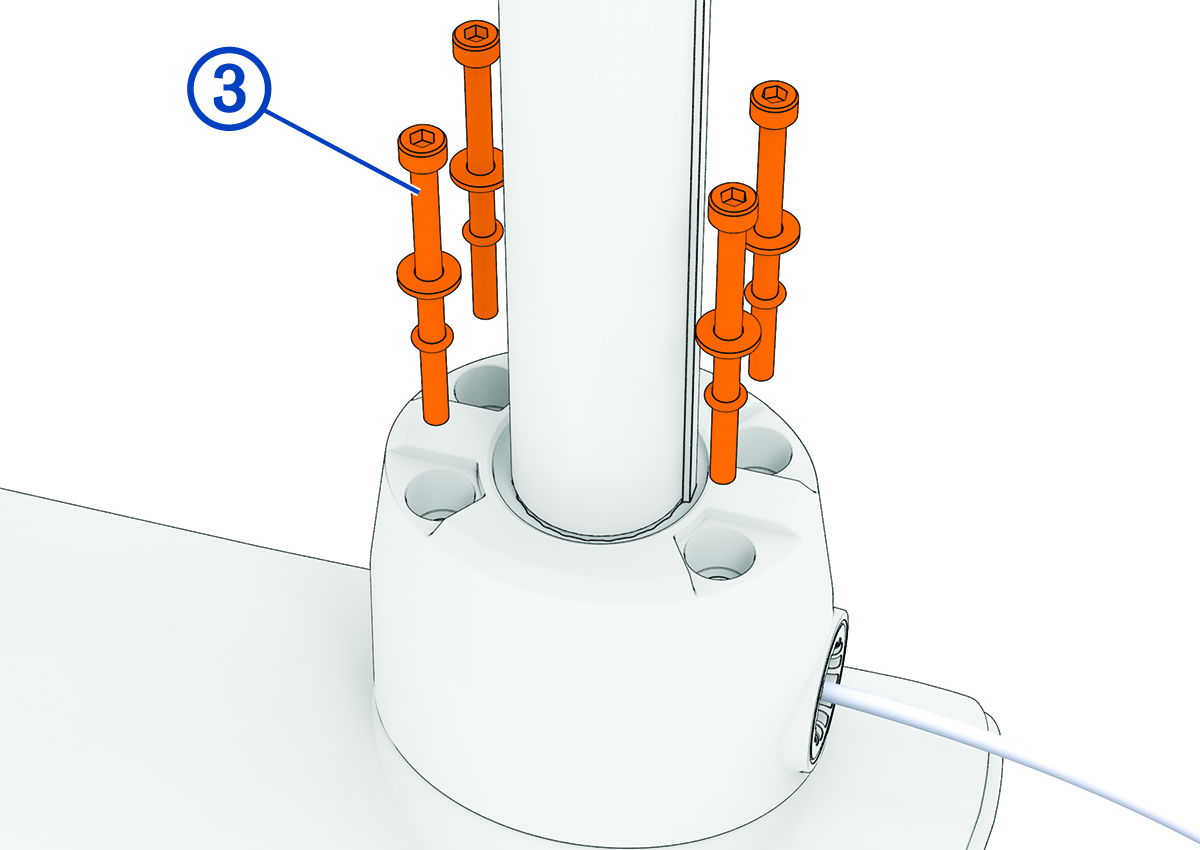 3