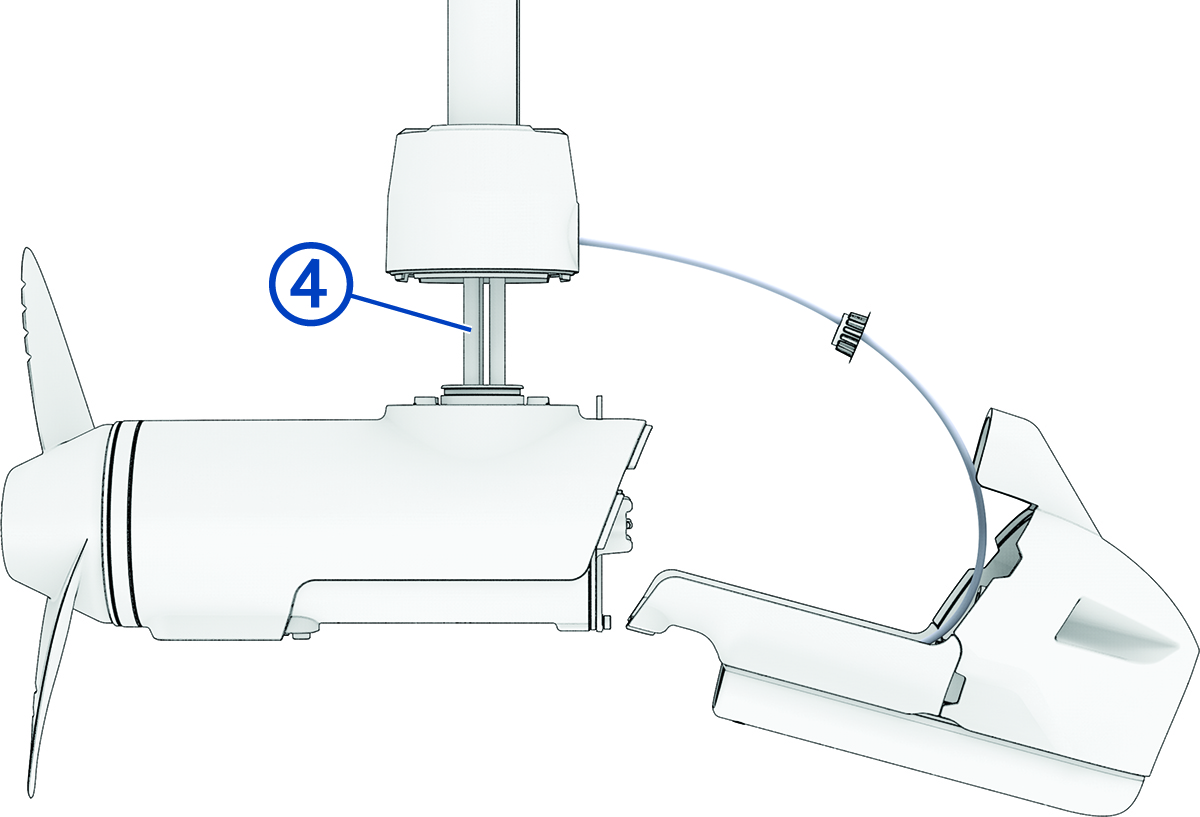 4