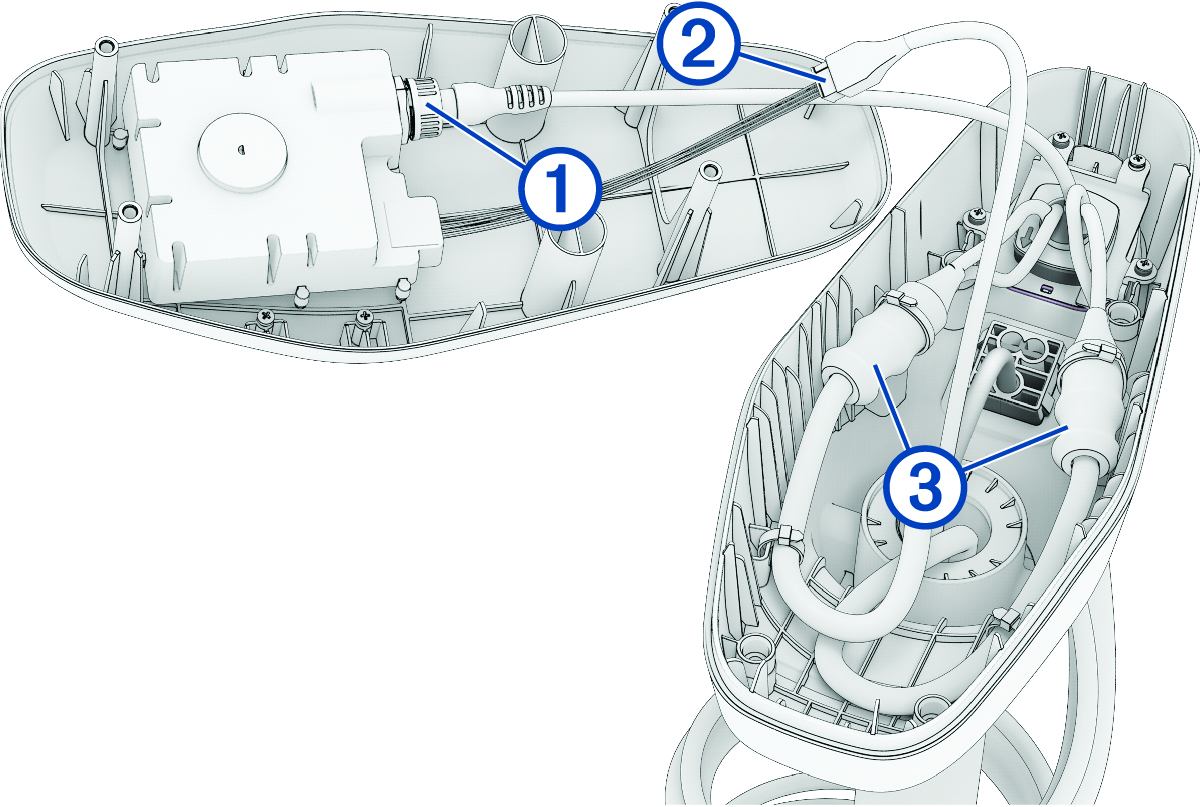 2
1
3