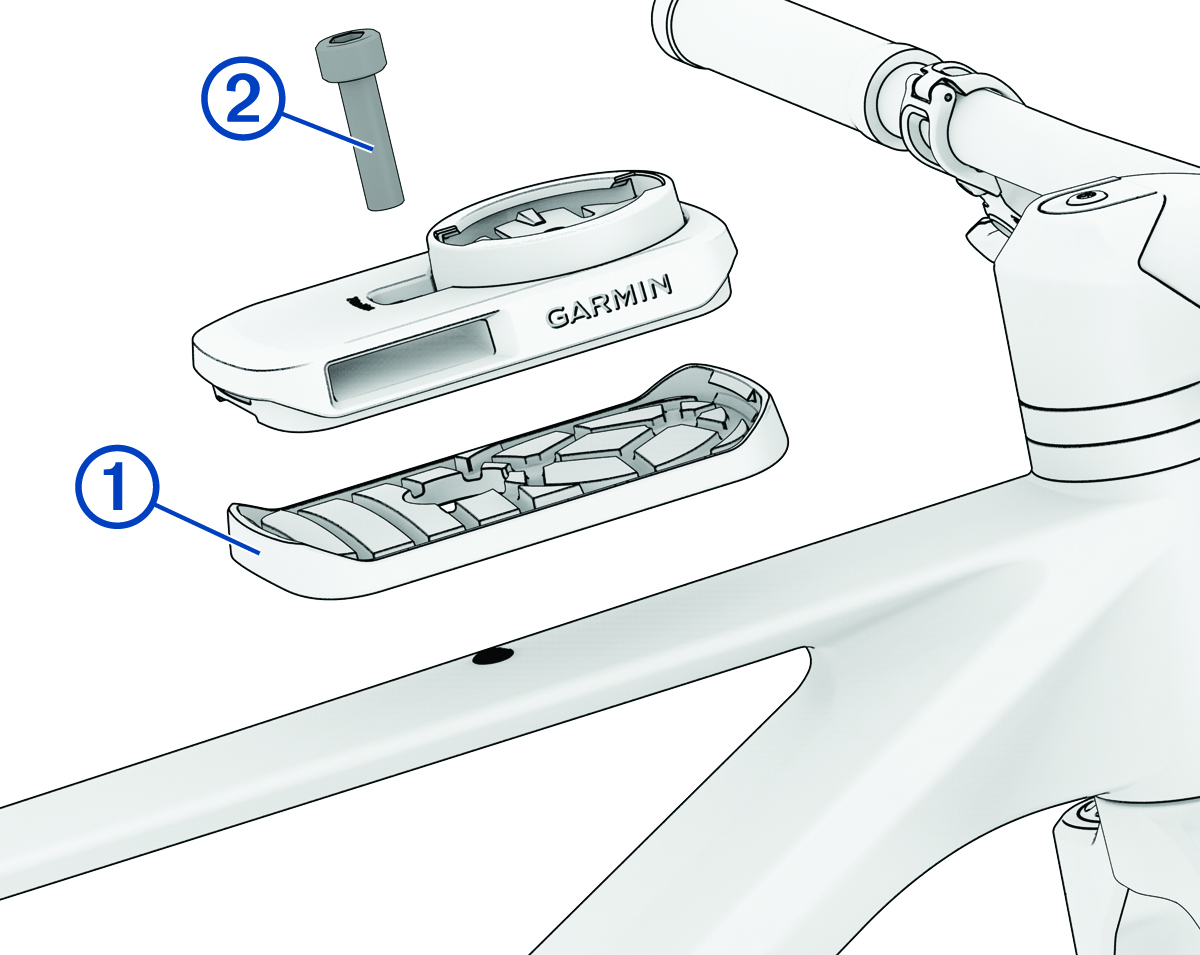 2

GARMIN

1