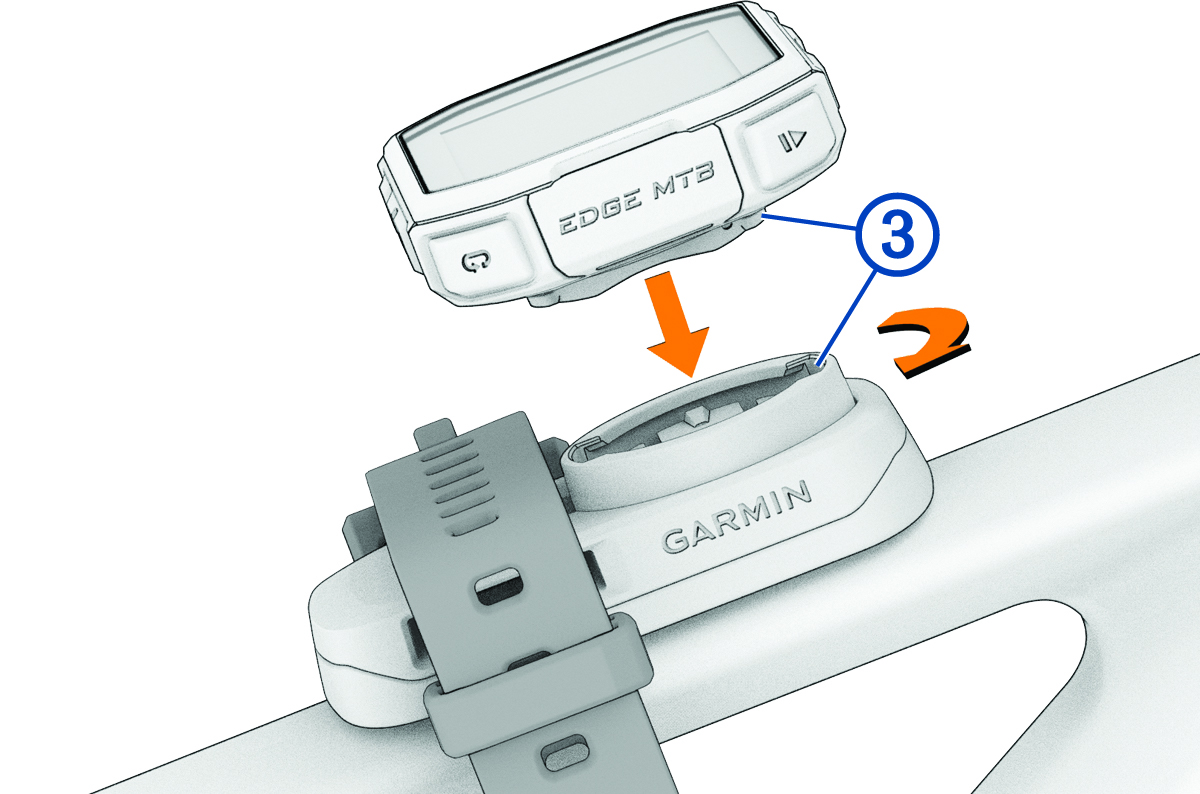 EDGE MTB
3
GARMIN