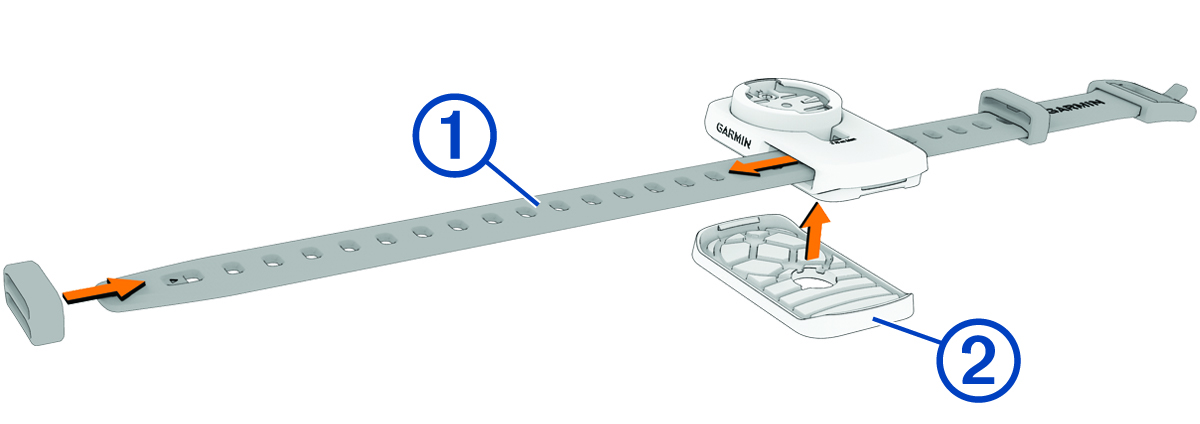 1

GARMIN

GARMIN

2