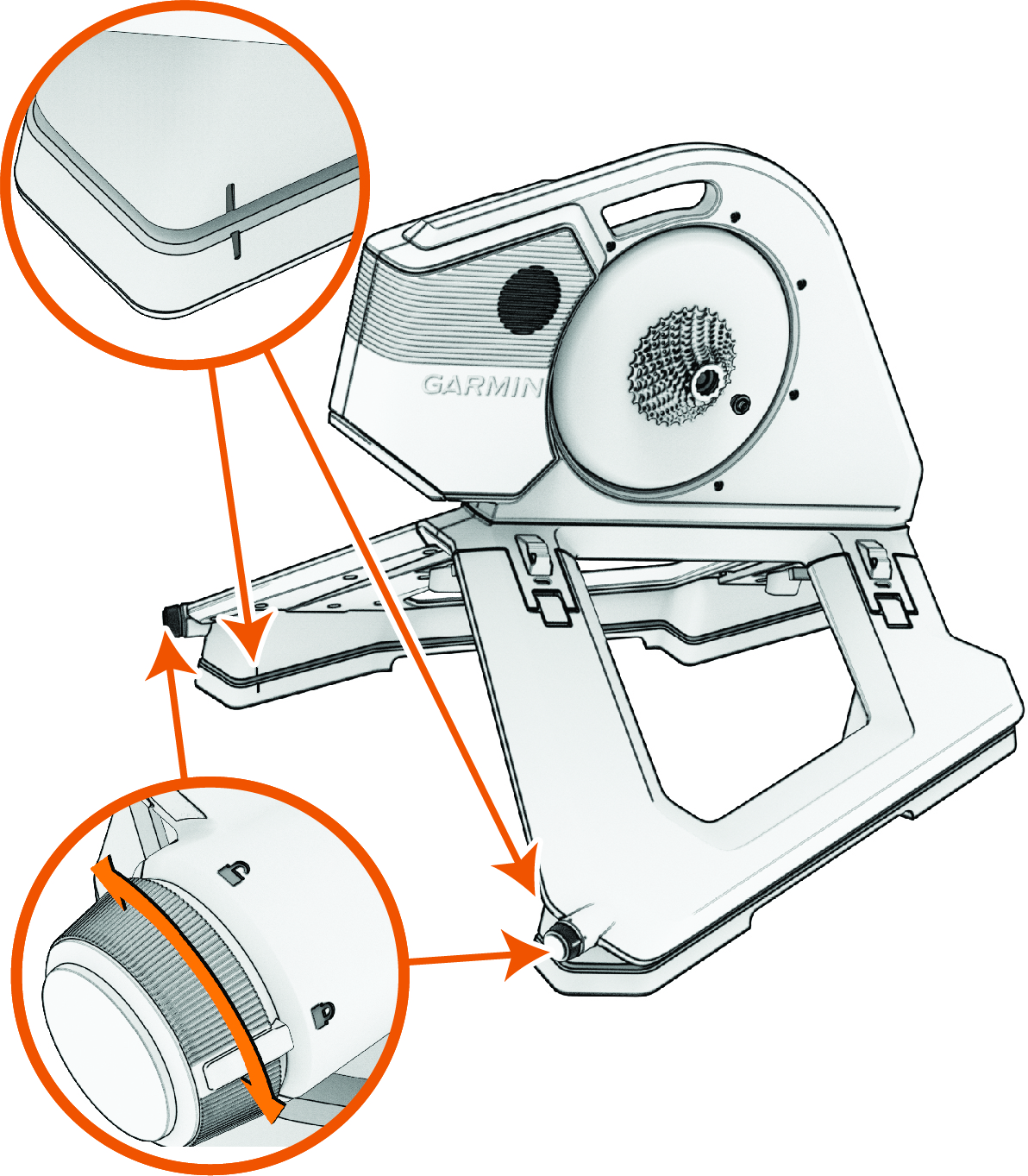 GARMIN