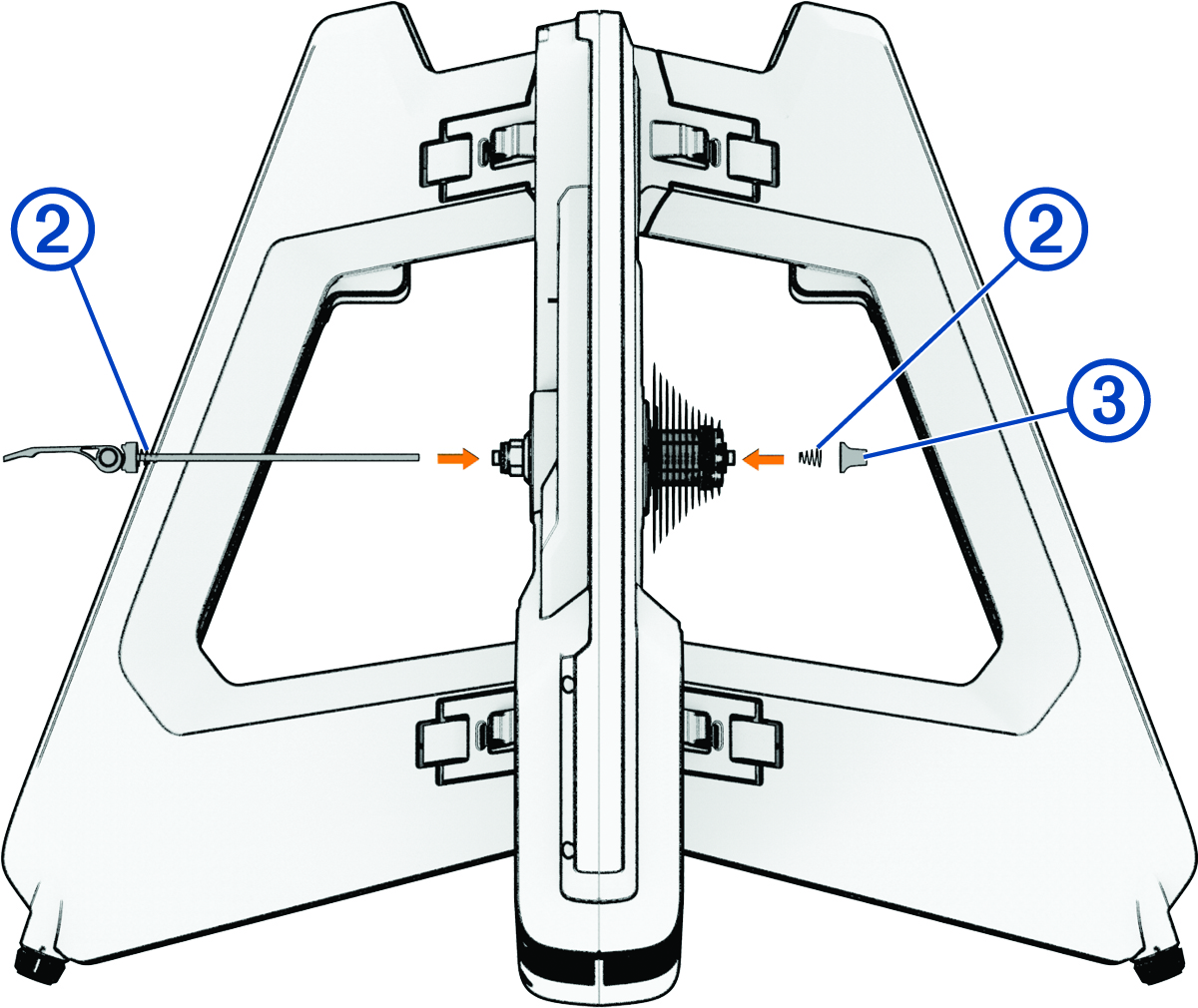 2

2

3