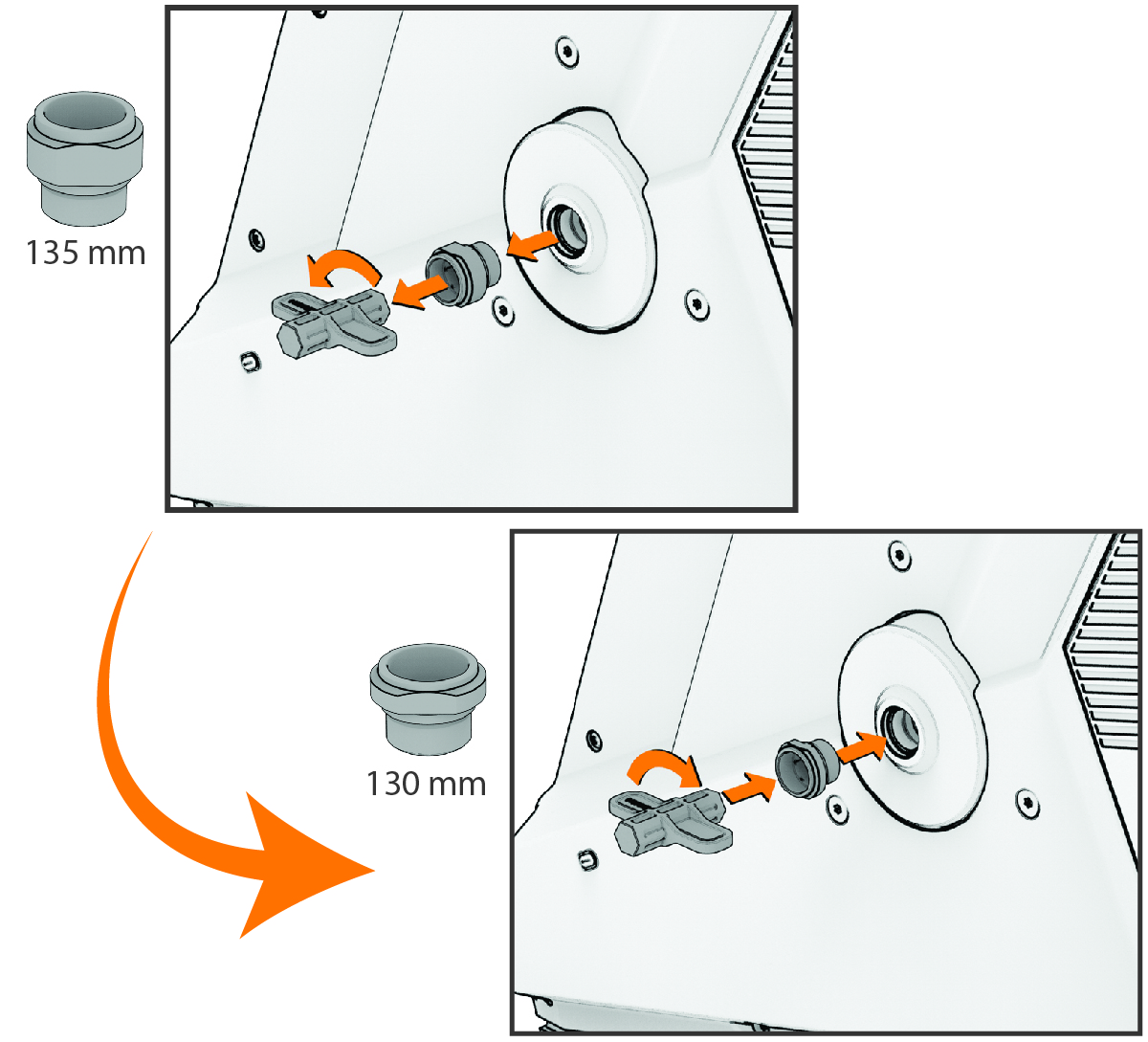 135 mm

130 mm