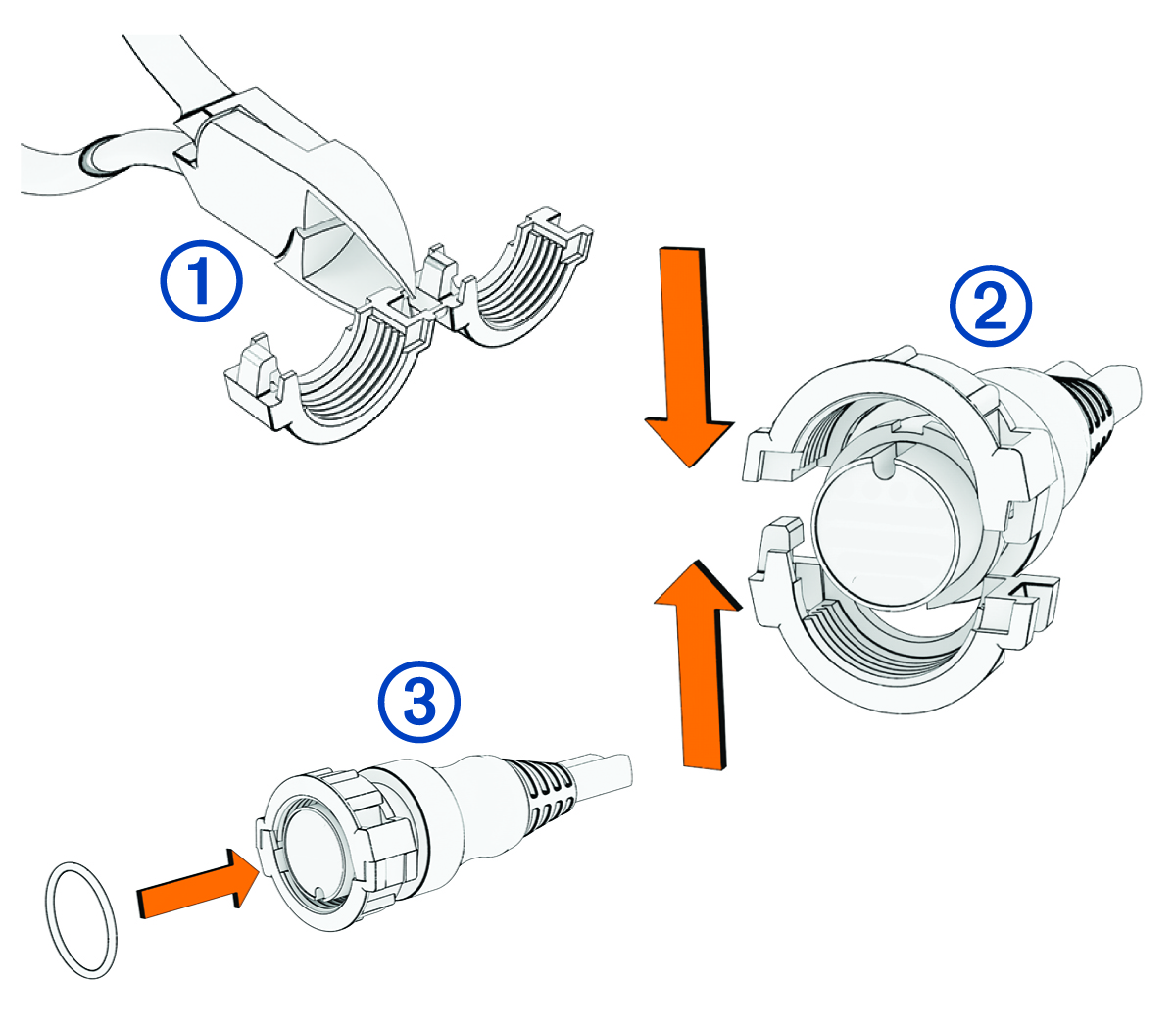 ①
②
③