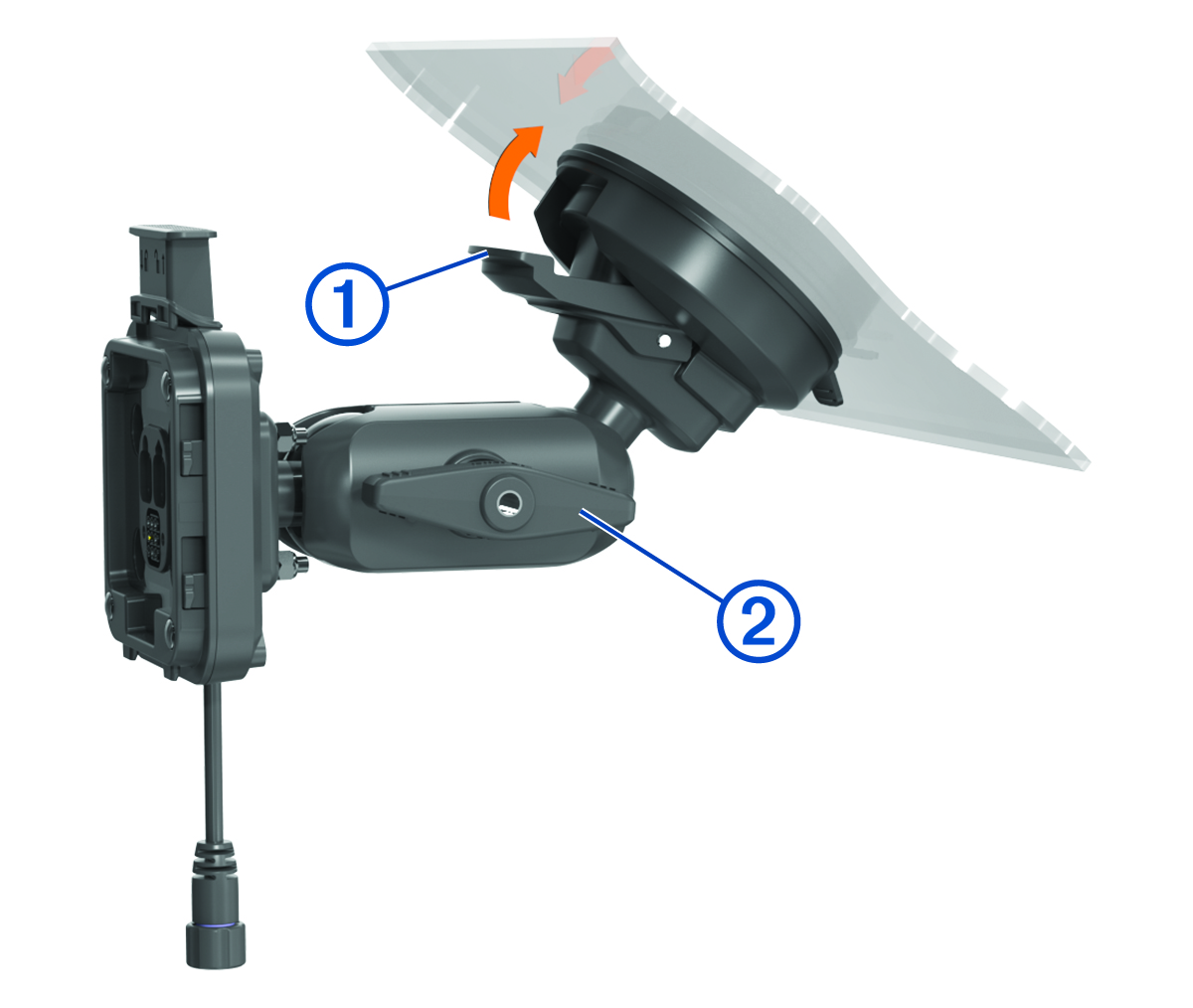 ①
②