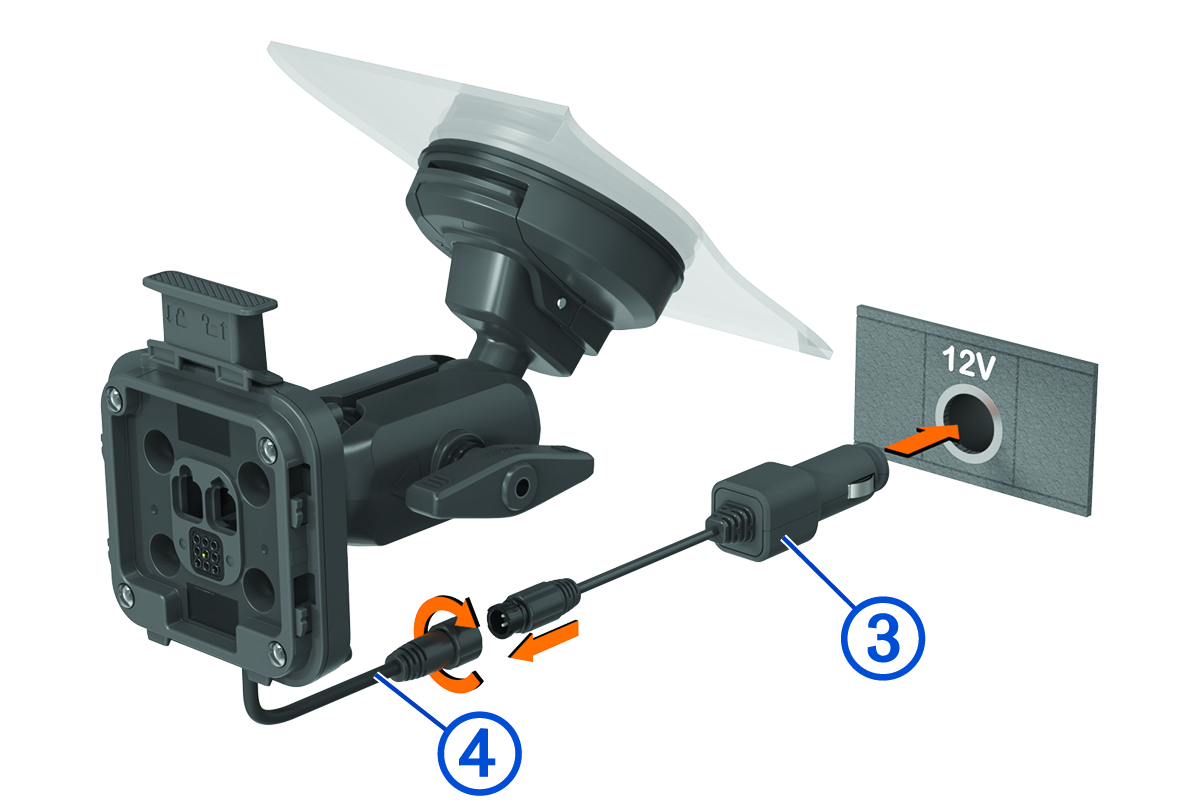 12V

3

4