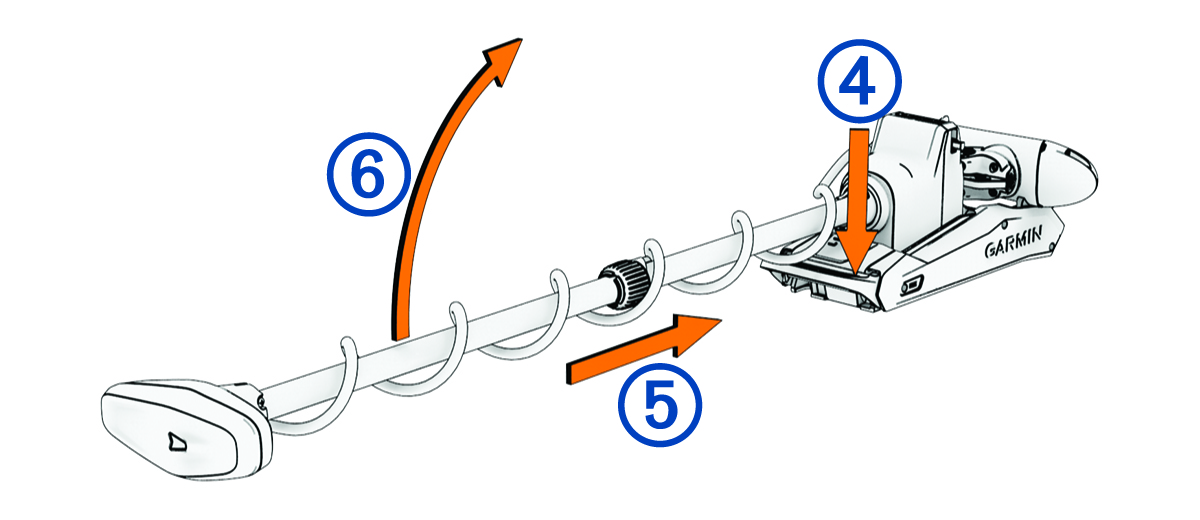 6

4

GARMIN

5