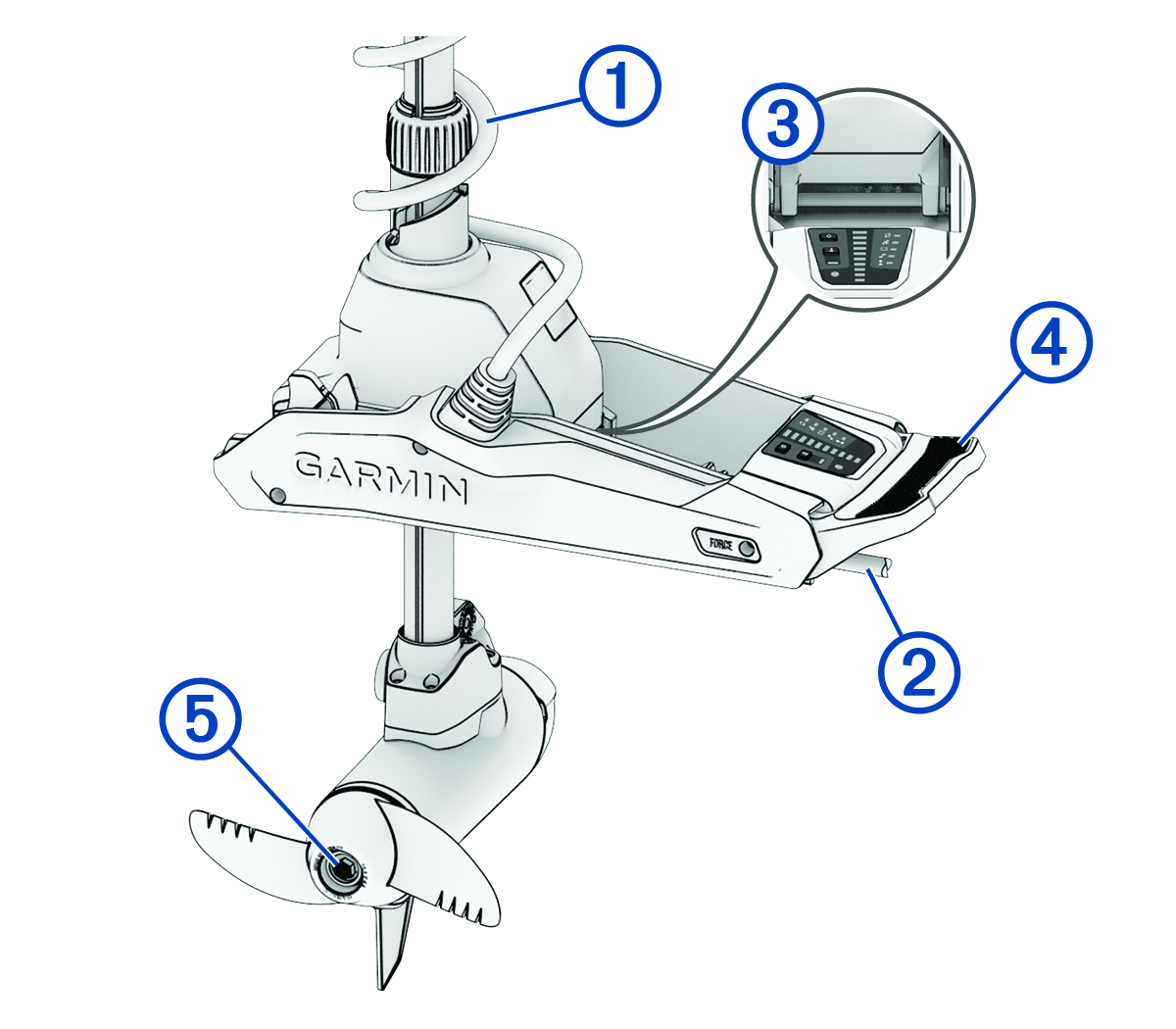 1
3
4
GARMIN
FORCE
2
5