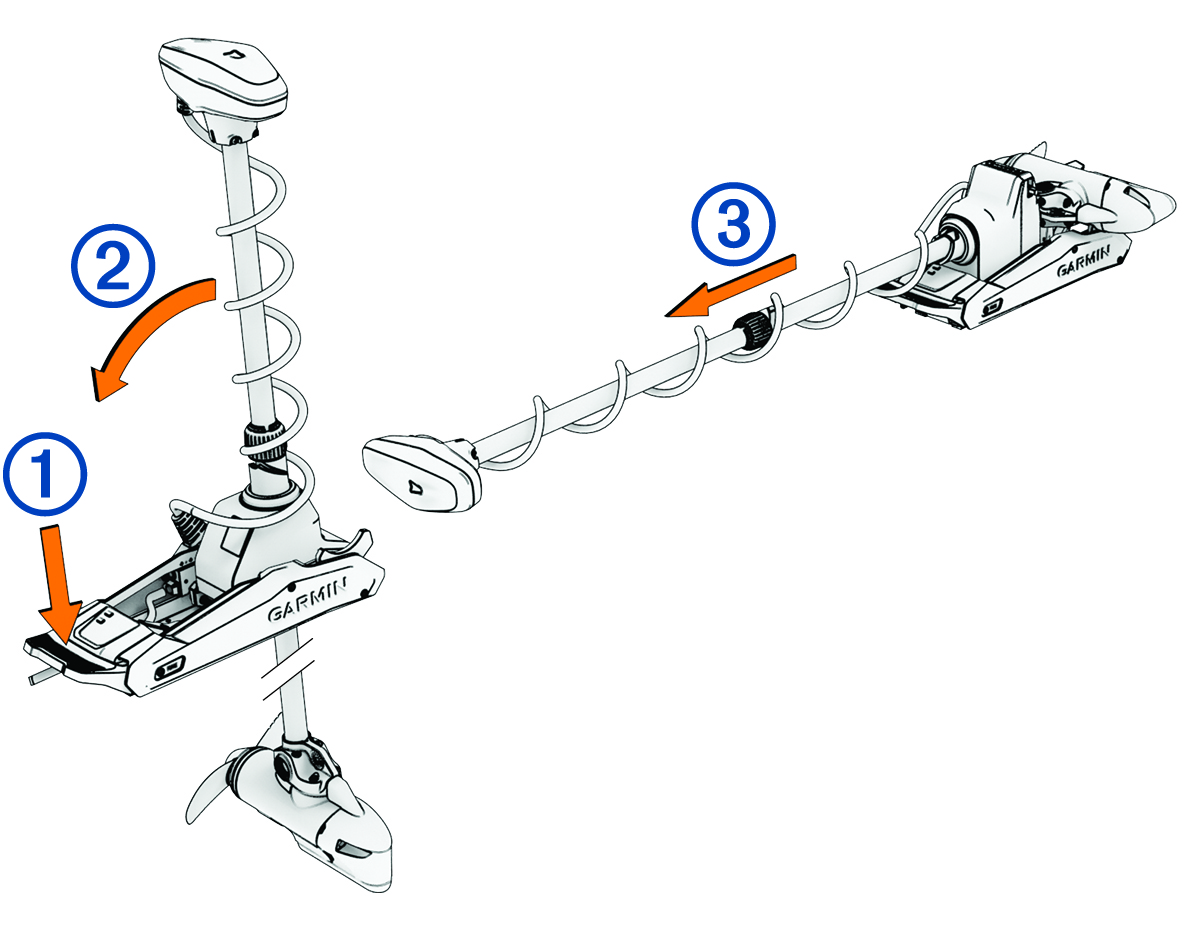 2

1

GARMIN

3

GARMIN