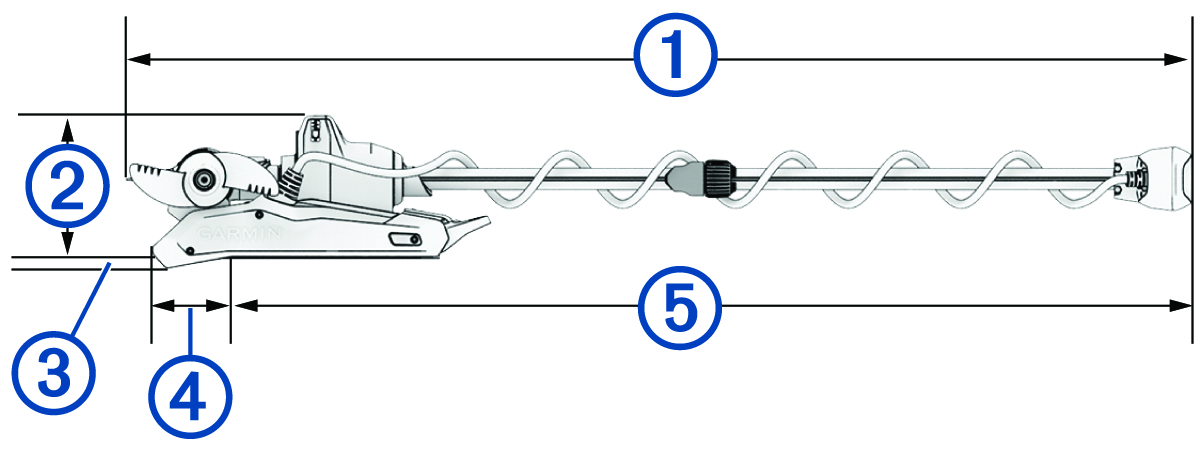 1
2
GARMIN
3
4
5