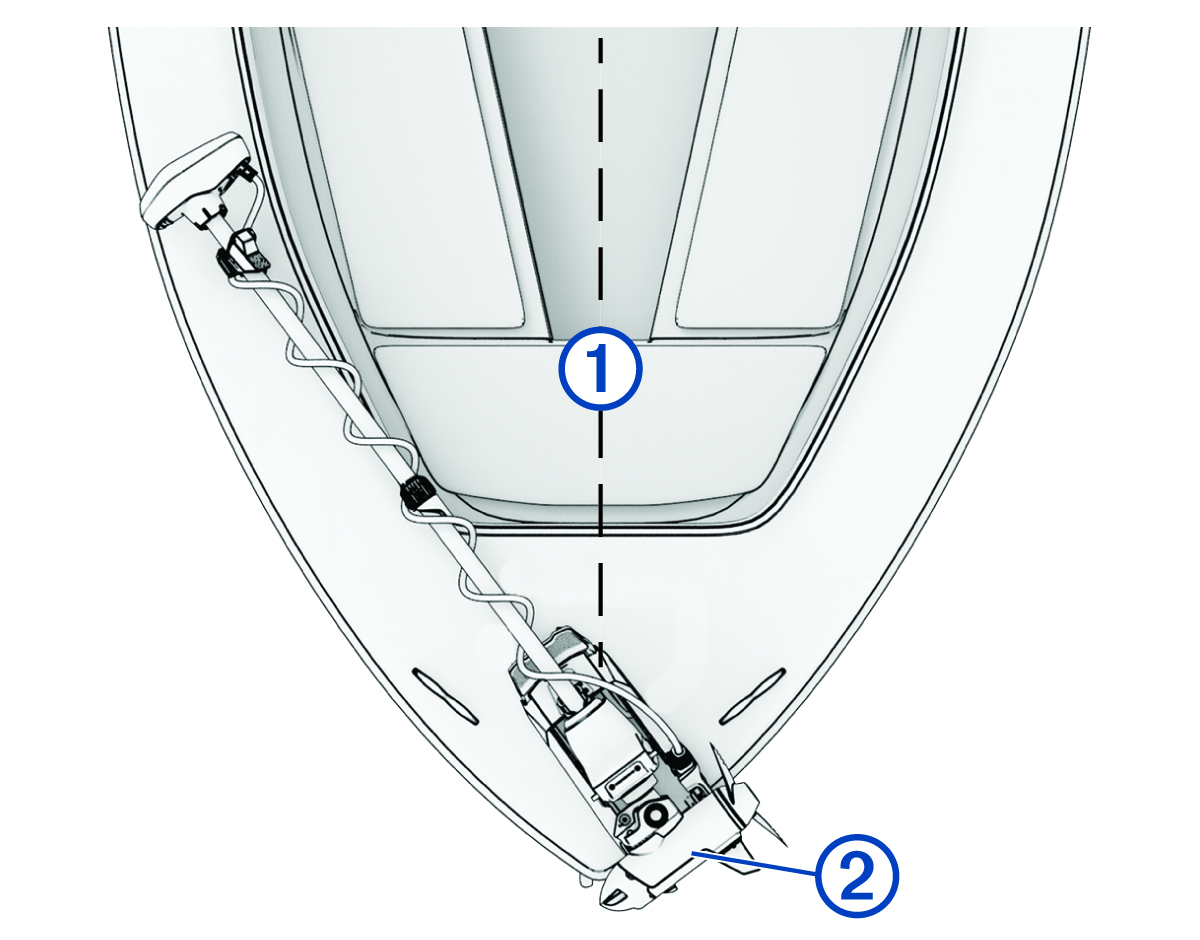 1
2