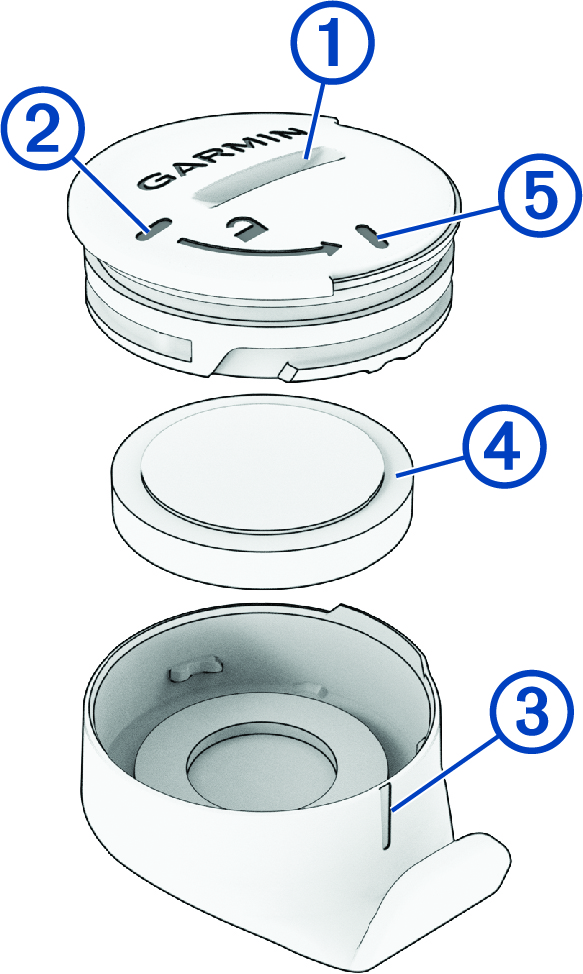 1
2
GARMIN
5
4
3