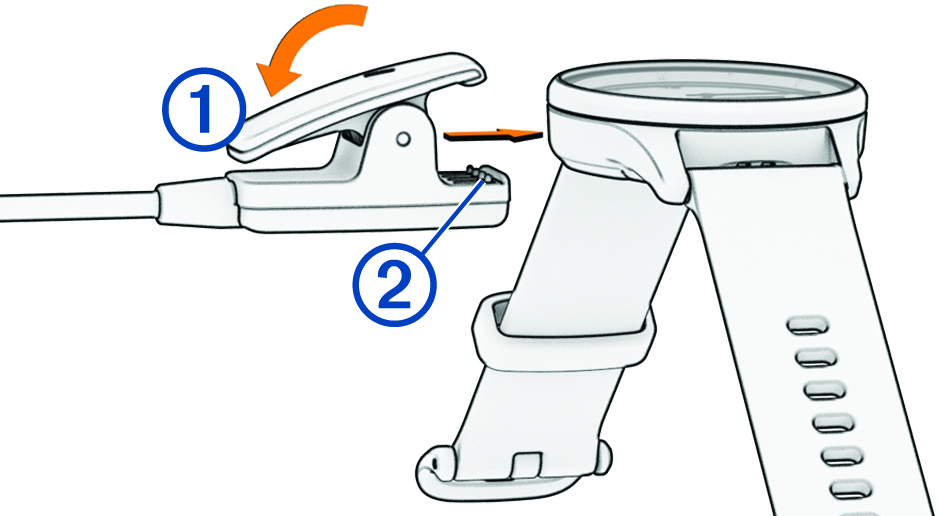 1
2