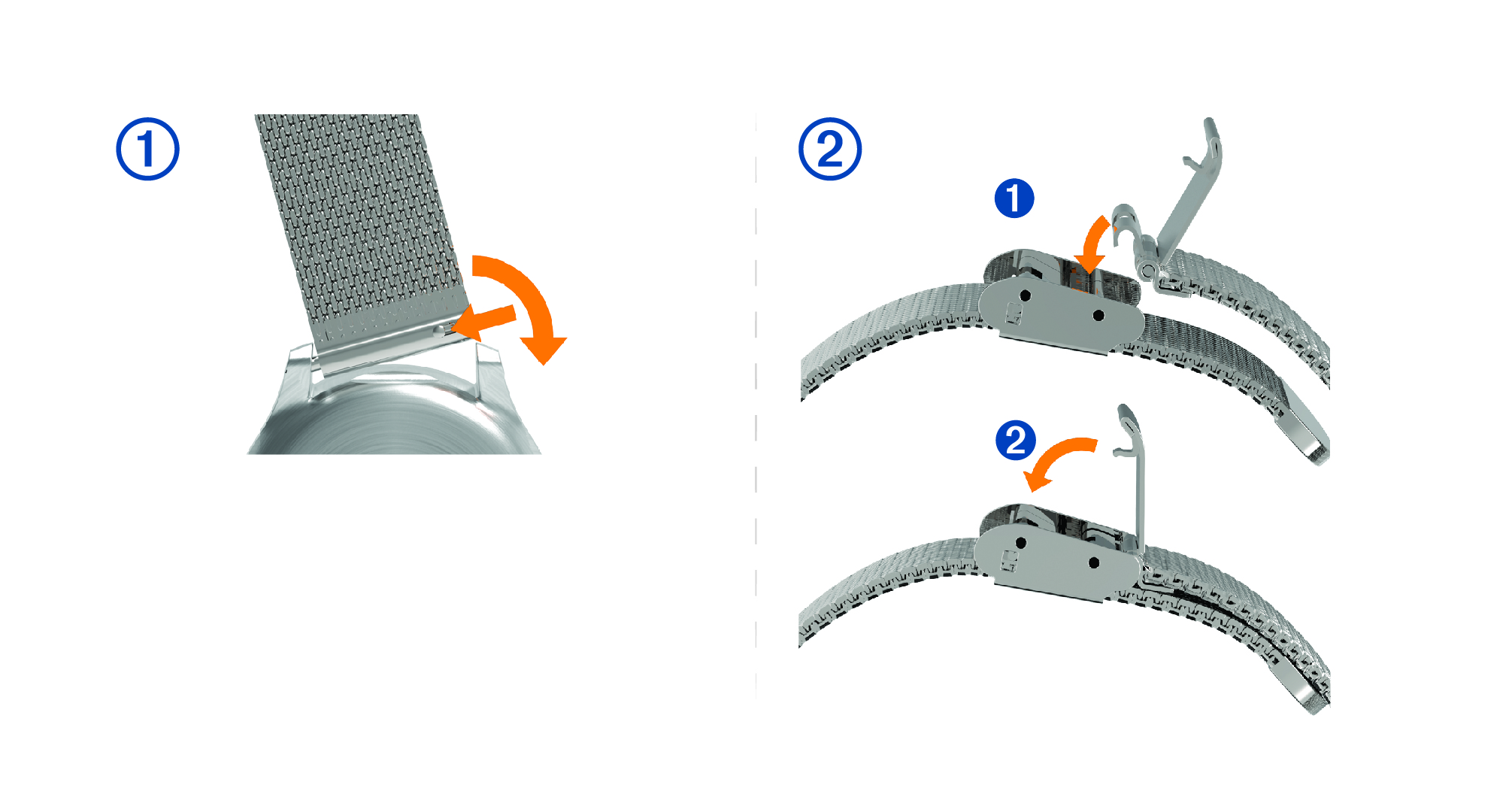 ①

②

1

2