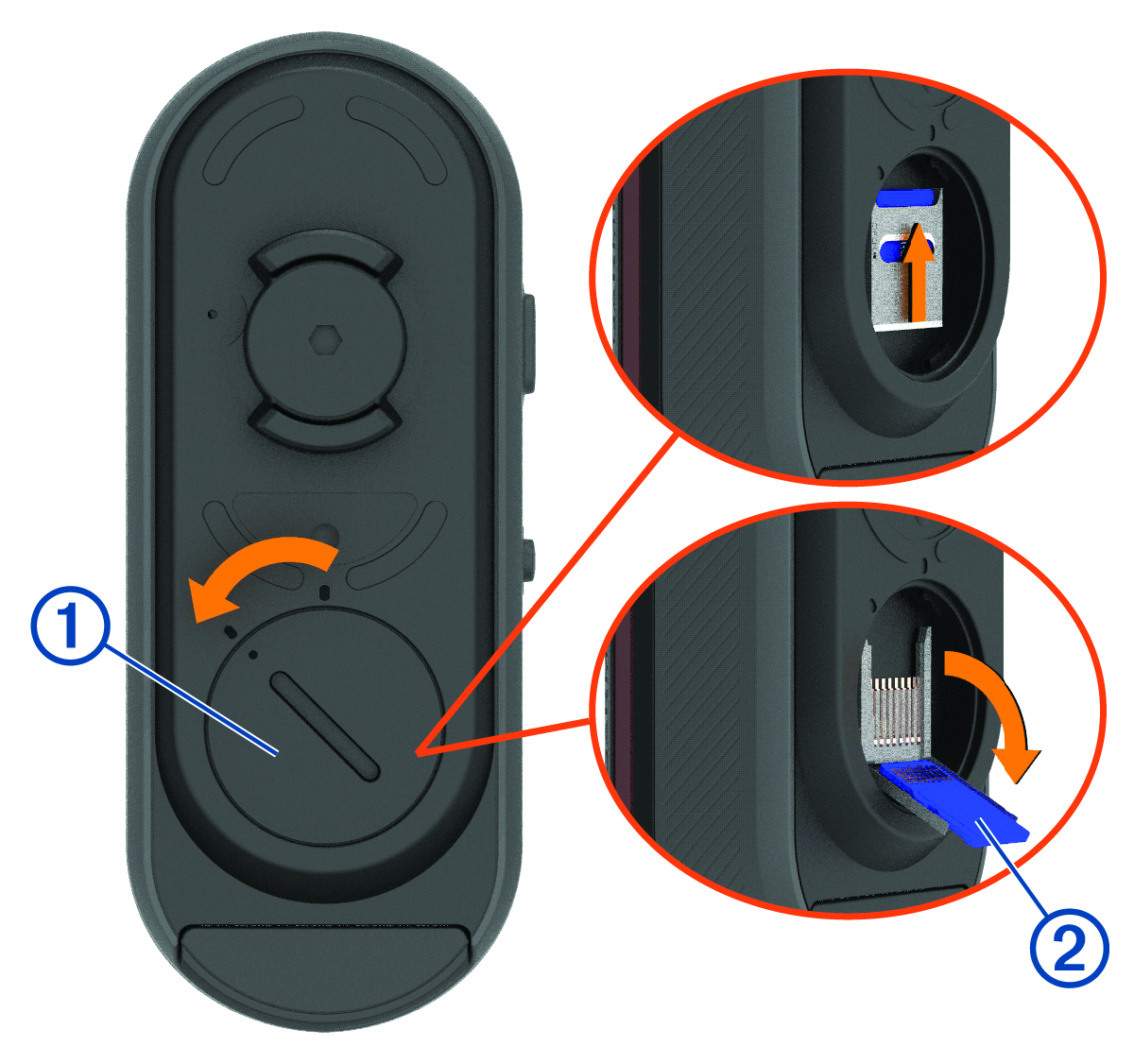 1
2