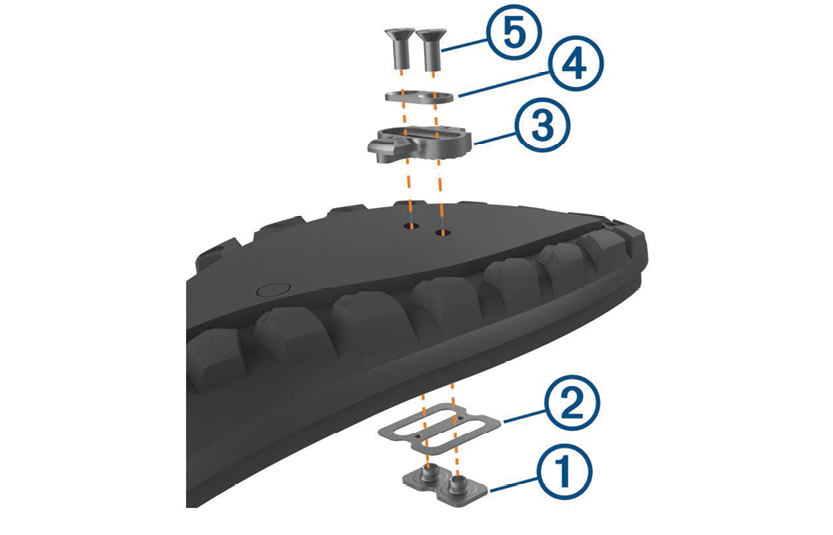 5
4
3
2
1