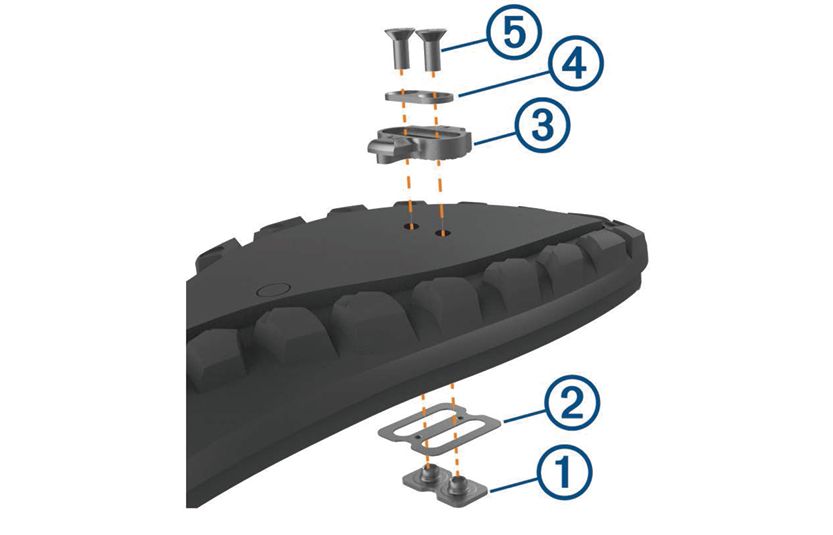 5
4
3
2
1