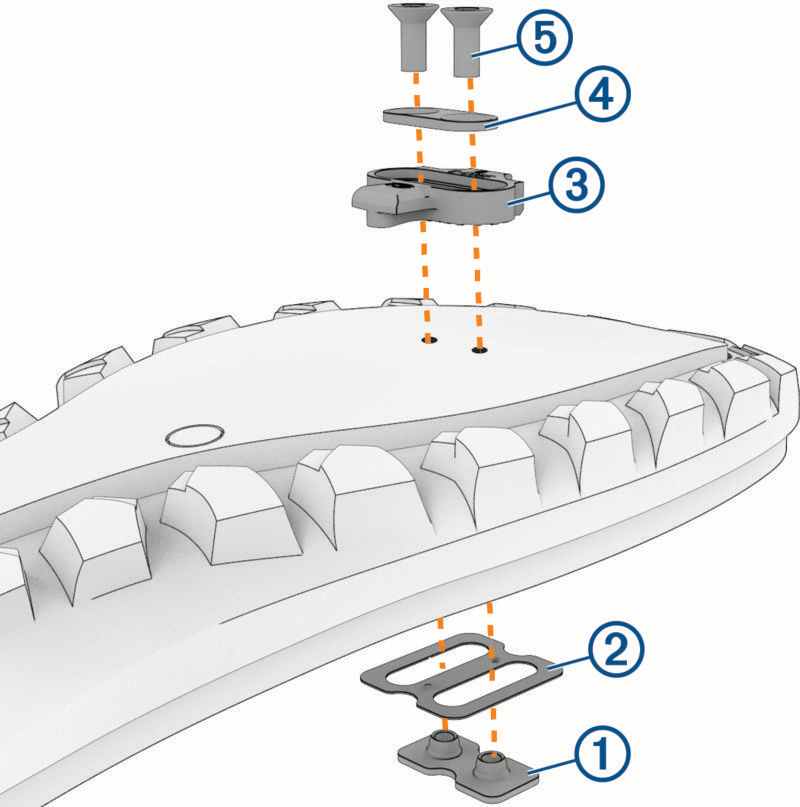 5
4
3
2
1