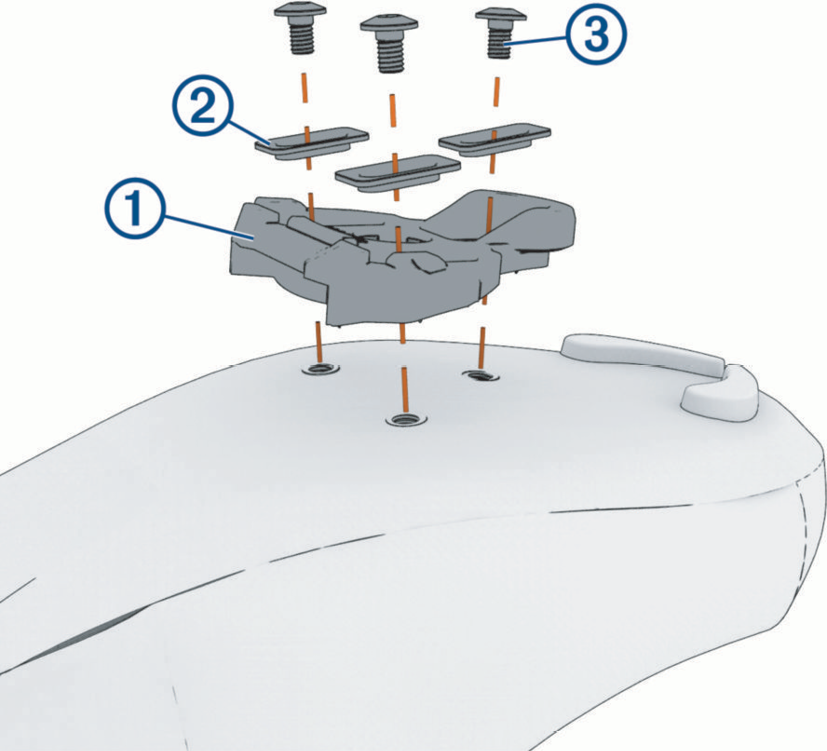 3
2
1